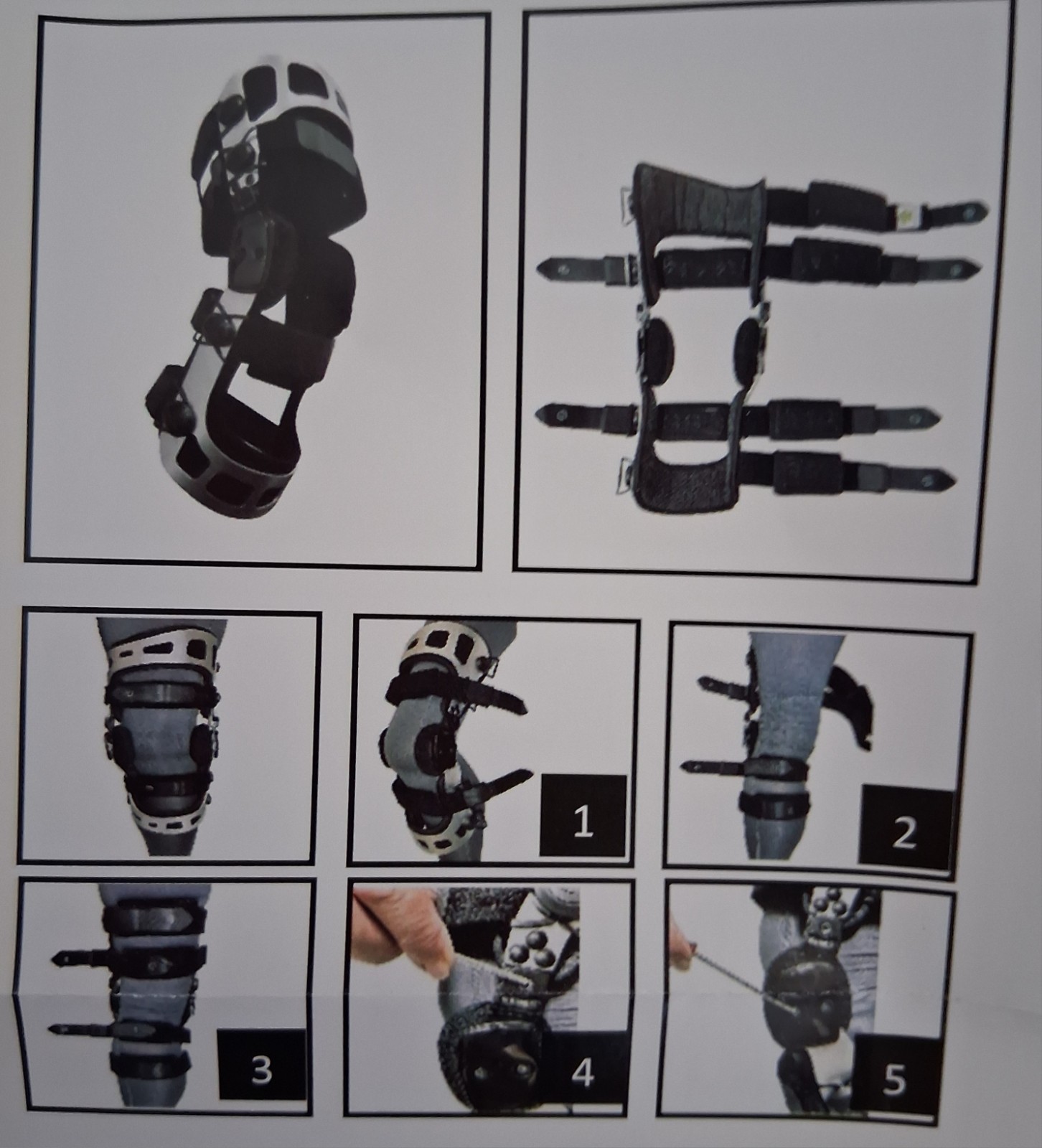 1

2

3

4

5