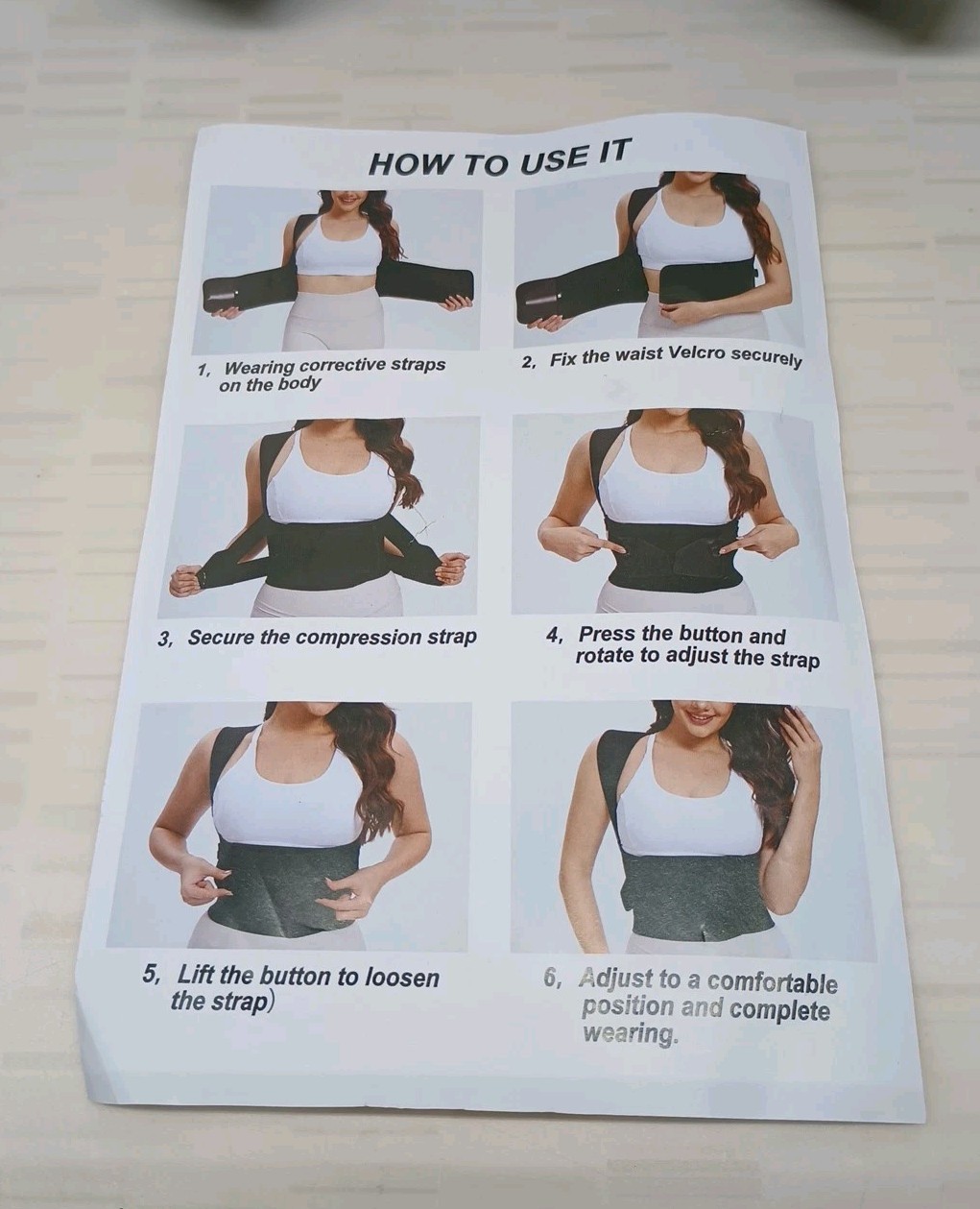 HOW TO USE IT

1, Wearing corrective straps on the body

2, Fix the waist Velcro securely

3, Secure the compression strap

4, Press the button and rotate to adjust the strap

5, Lift the button to loosen the strap)

6, Adjust to a comfortable position and complete wearing.