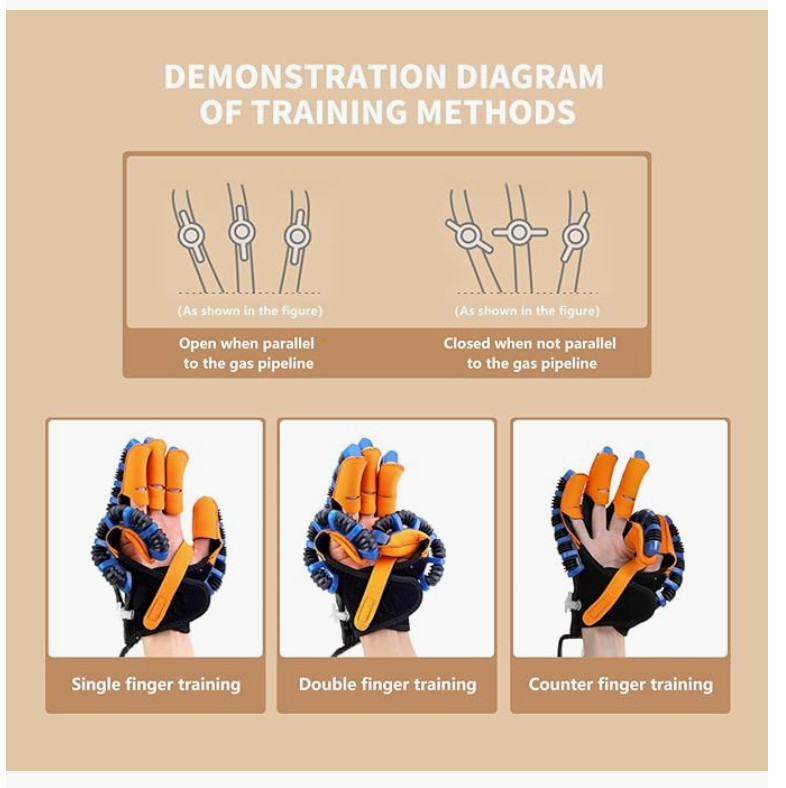 DEMONSTRATION DIAGRAM OF TRAINING METHODS

(As shown in the figure)

Open when parallel to the gas pipeline

(As shown in the figure)

Closed when not parallel to the gas pipeline

Single finger training

Double finger training

Counter finger training