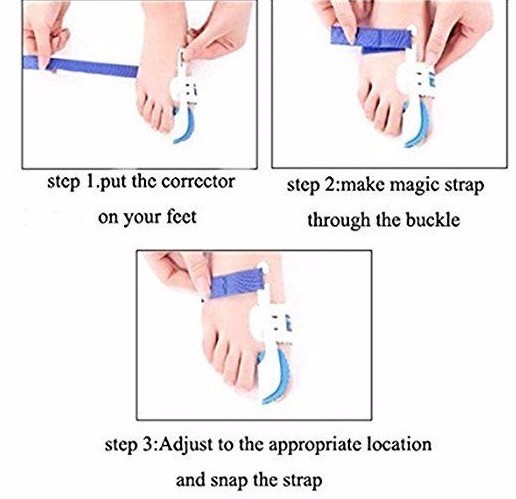 step 1.put the corrector on your feet

step 2:make magic strap through the buckle

step 3:Adjust to the appropriate location and snap the strap