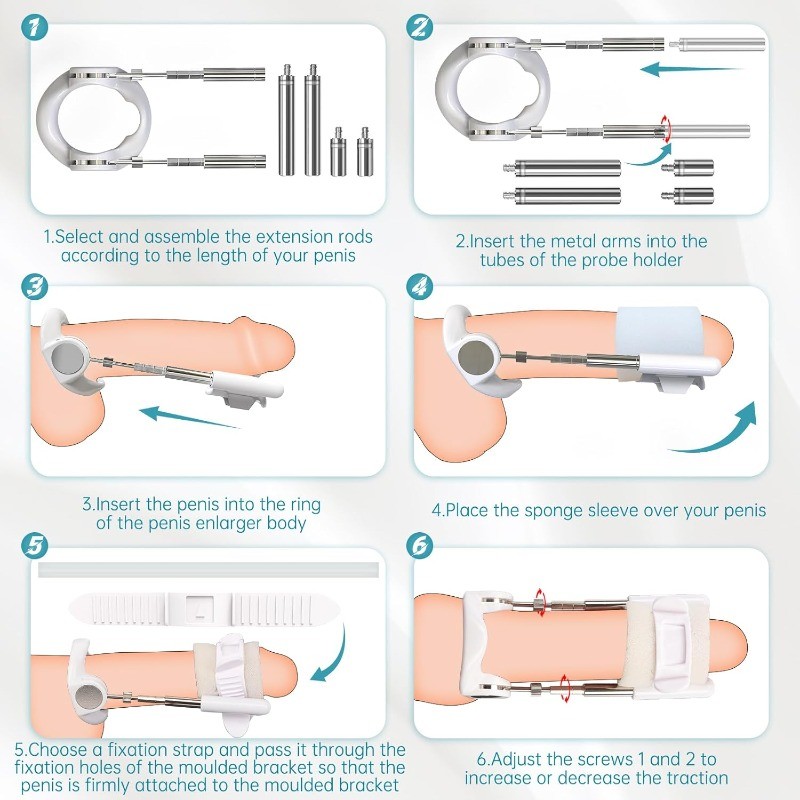 1

1.Select and assemble the extension rods according to the length of your penis

2

2.Insert the metal arms into the tubes of the probe holder

3

3.Insert the penis into the ring of the penis enlarger body

4

4.Place the sponge sleeve over your penis

5

5.Choose a fixation strap and pass it through the fixation holes of the moulded bracket so that the penis is firmly attached to the moulded bracket

6

6.Adjust the screws 1 and 2 to increase or decrease the traction