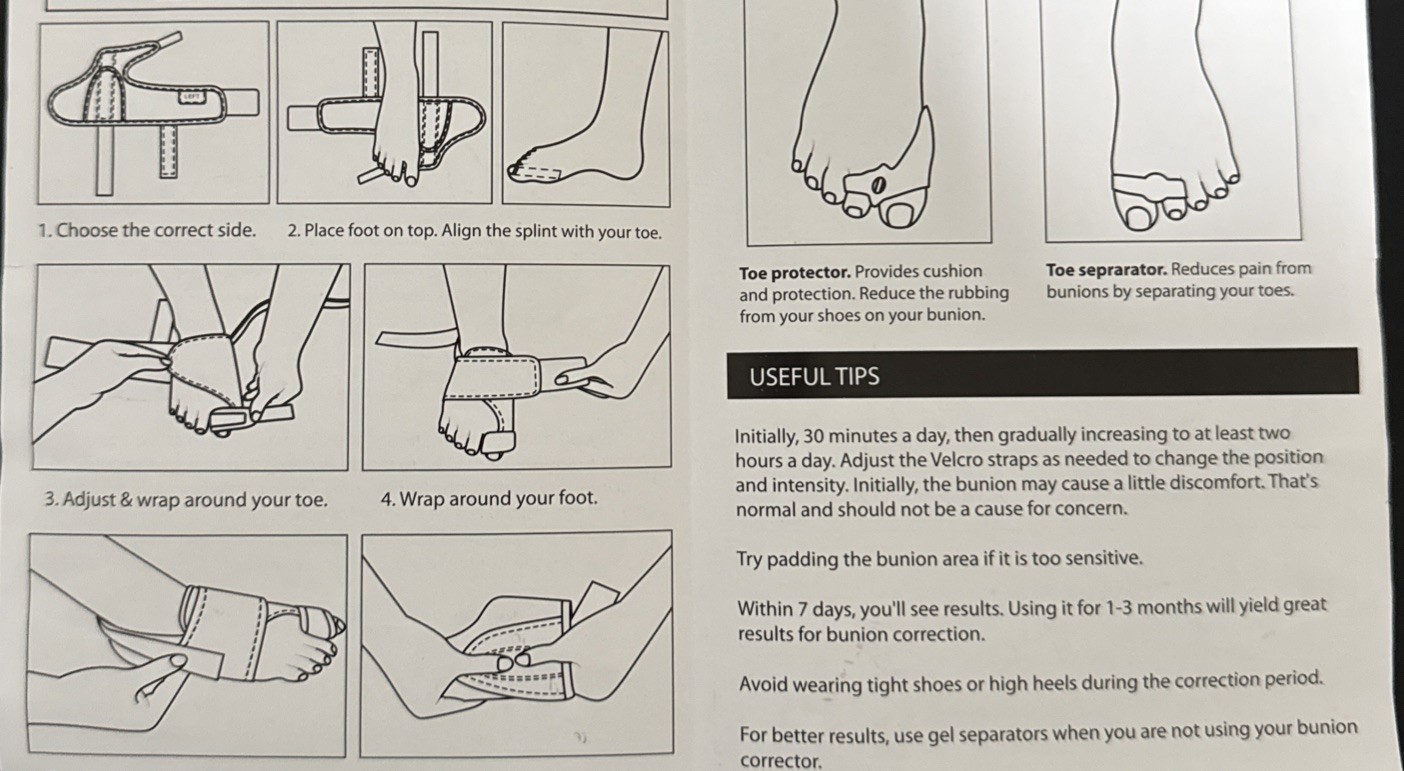 LEFT

1. Choose the correct side.

2. Place foot on top. Align the splint with your toe.

3. Adjust & wrap around your toe.

4. Wrap around your foot.

**Toe protector.** Provides cushion and protection. Reduce the rubbing from your shoes on your bunion.

**Toe seprarator.** Reduces pain from bunions by separating your toes.

USEFUL TIPS

Initially, 30 minutes a day, then gradually increasing to at least two hours a day. Adjust the Velcro straps as needed to change the position and intensity. Initially, the bunion may cause a little discomfort. That's normal and should not be a cause for concern.

Try padding the bunion area if it is too sensitive.

Within 7 days, you'll see results. Using it for 1-3 months will yield great results for bunion correction.

Avoid wearing tight shoes or high heels during the correction period.

For better results, use gel separators when you are not using your bunion corrector.