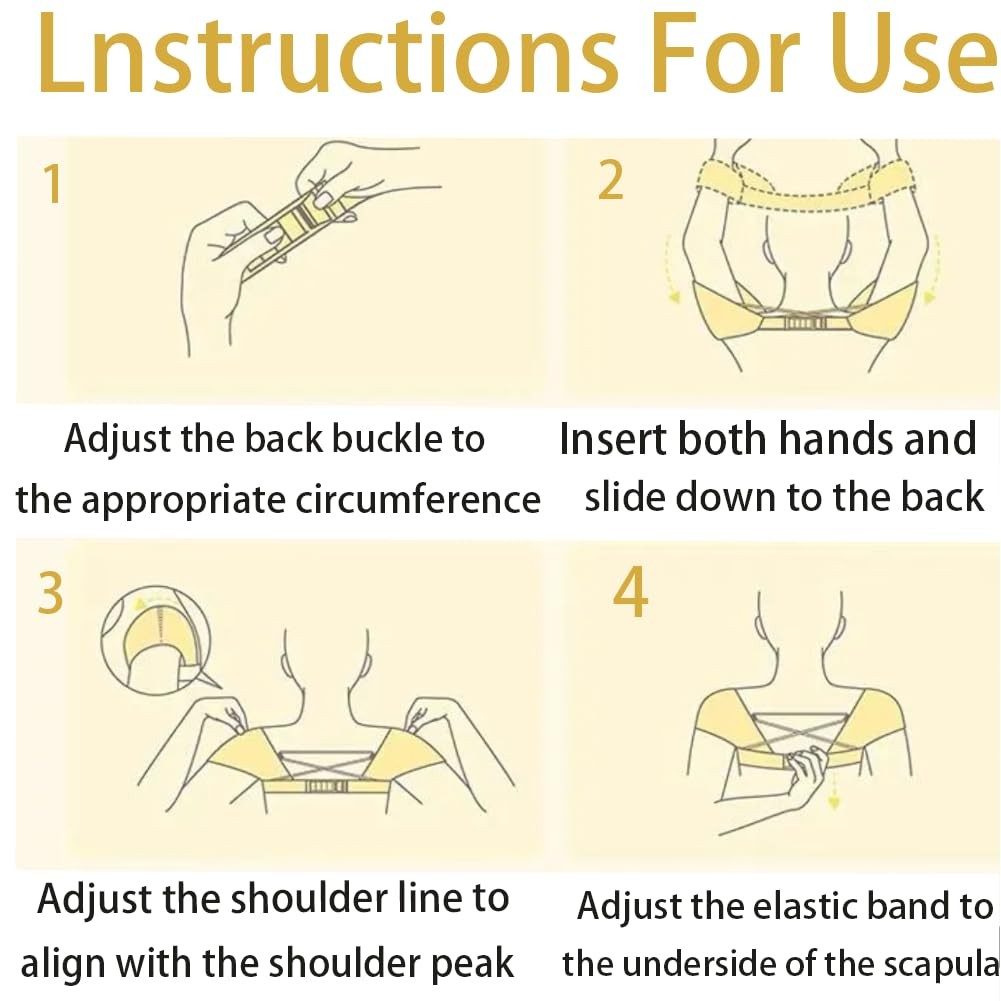 Lnstructions For Use

1

Adjust the back buckle to the appropriate circumference

2

Insert both hands and slide down to the back

3

Adjust the shoulder line to align with the shoulder peak

4

Adjust the elastic band to the underside of the scapula