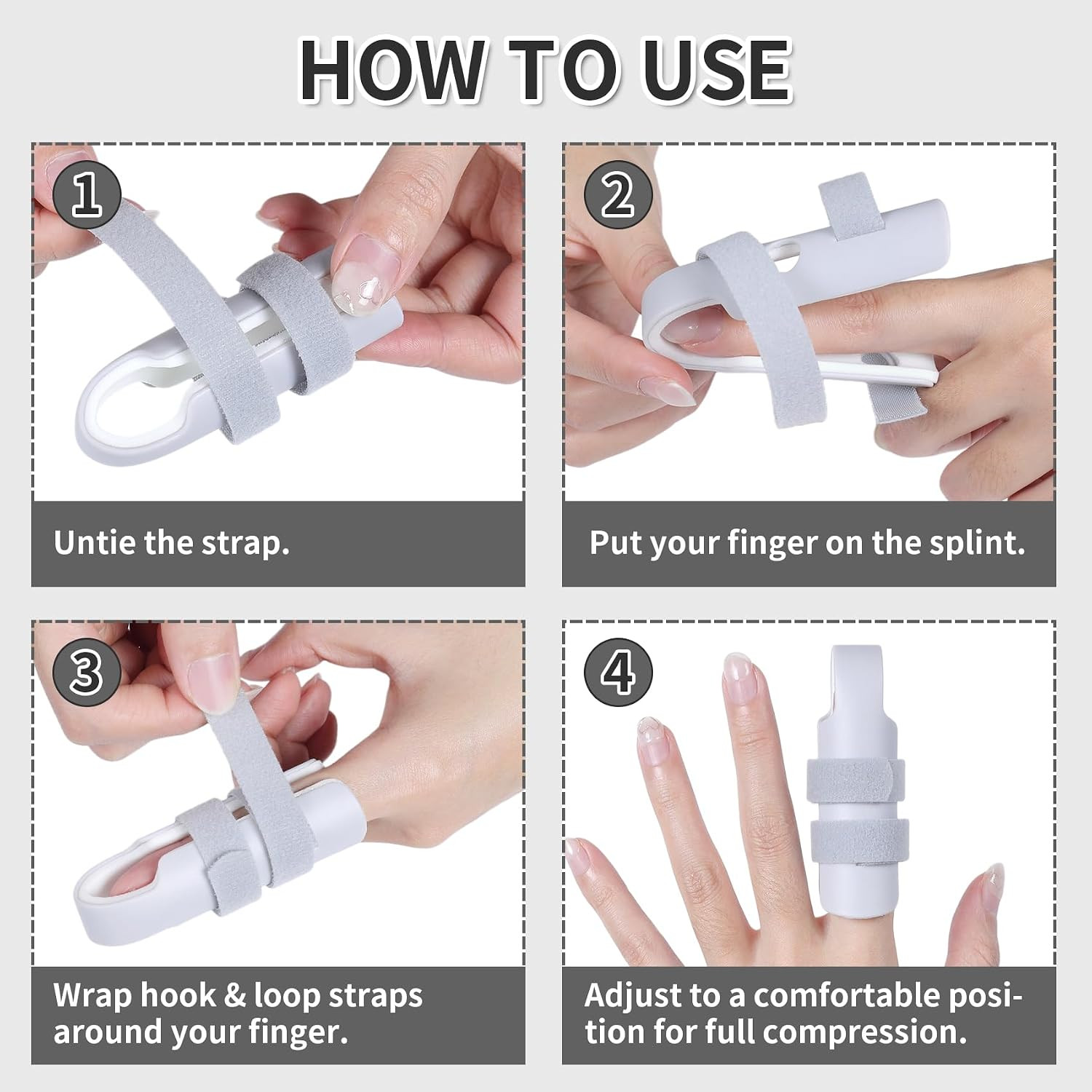 HOW TO USE

1

Untie the strap.

2

Put your finger on the splint.

3

Wrap hook & loop straps around your finger.

4

Adjust to a comfortable position for full compression.