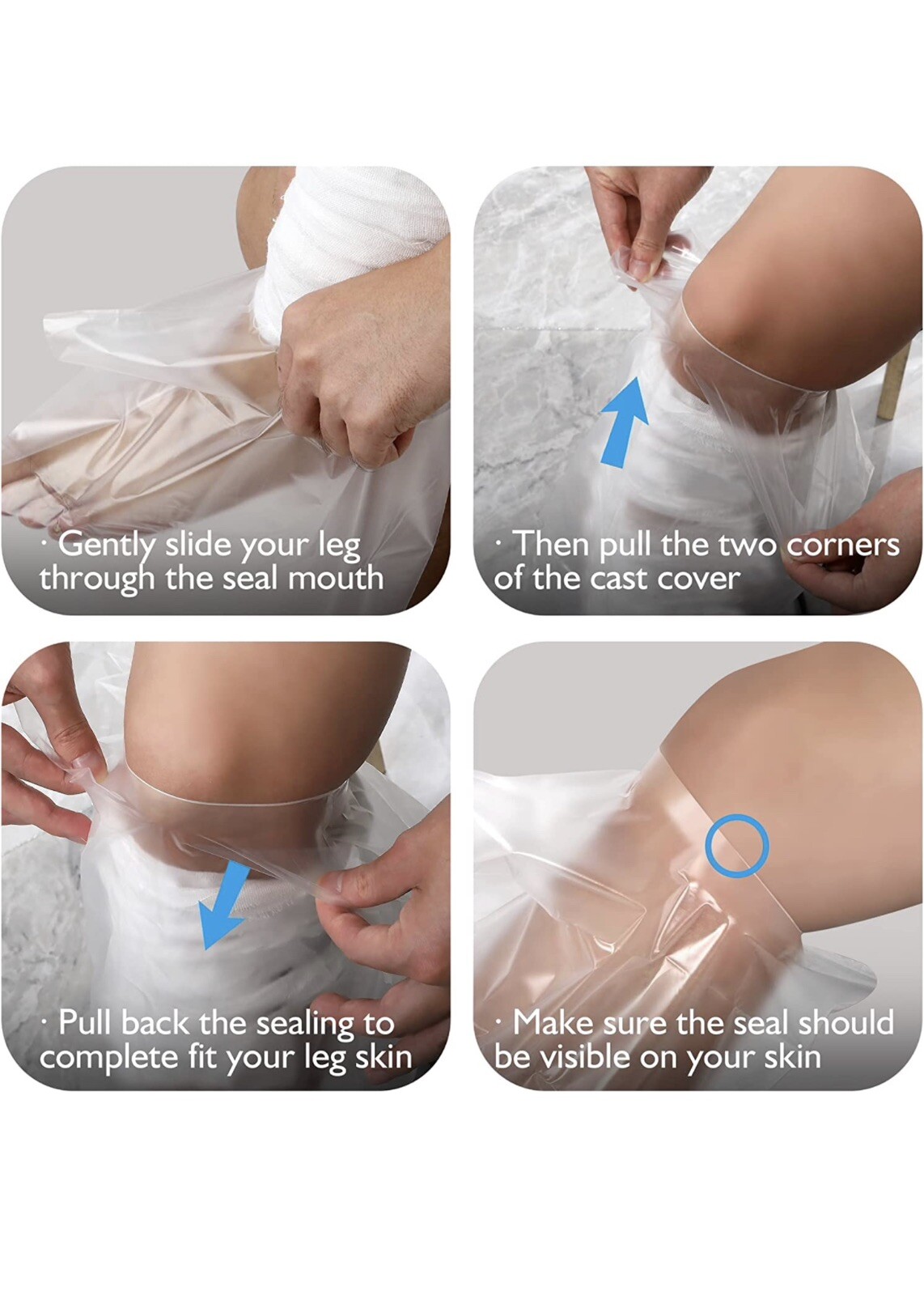 · Gently slide your leg through the seal mouth

· Then pull the two corners of the cast cover

· Pull back the sealing to complete fit your leg skin

· Make sure the seal should be visible on your skin