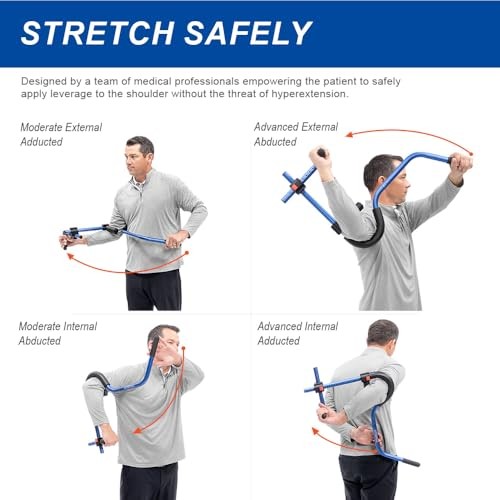 STRETCH SAFELY

Designed by a team of medical professionals empowering the patient to safely apply leverage to the shoulder without the threat of hyperextension.

Moderate External
Adducted

Advanced External
Abducted

Moderate Internal
Abducted

Advanced Internal
Adducted