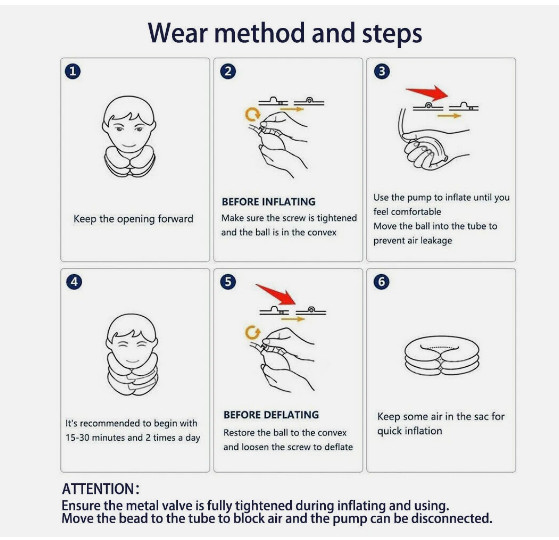 Wear method and steps

1

Keep the opening forward

2

BEFORE INFLATING

Make sure the screw is tightened and the ball is in the convex

3

Use the pump to inflate until you feel comfortable
Move the ball into the tube to prevent air leakage

4

It's recommended to begin with 15-30 minutes and 2 times a day

5

BEFORE DEFLATING

Restore the ball to the convex and loosen the screw to deflate

6

Keep some air in the sac for quick inflation

ATTENTION:
Ensure the metal valve is fully tightened during inflating and using.
Move the bead to the tube to block air and the pump can be disconnected.