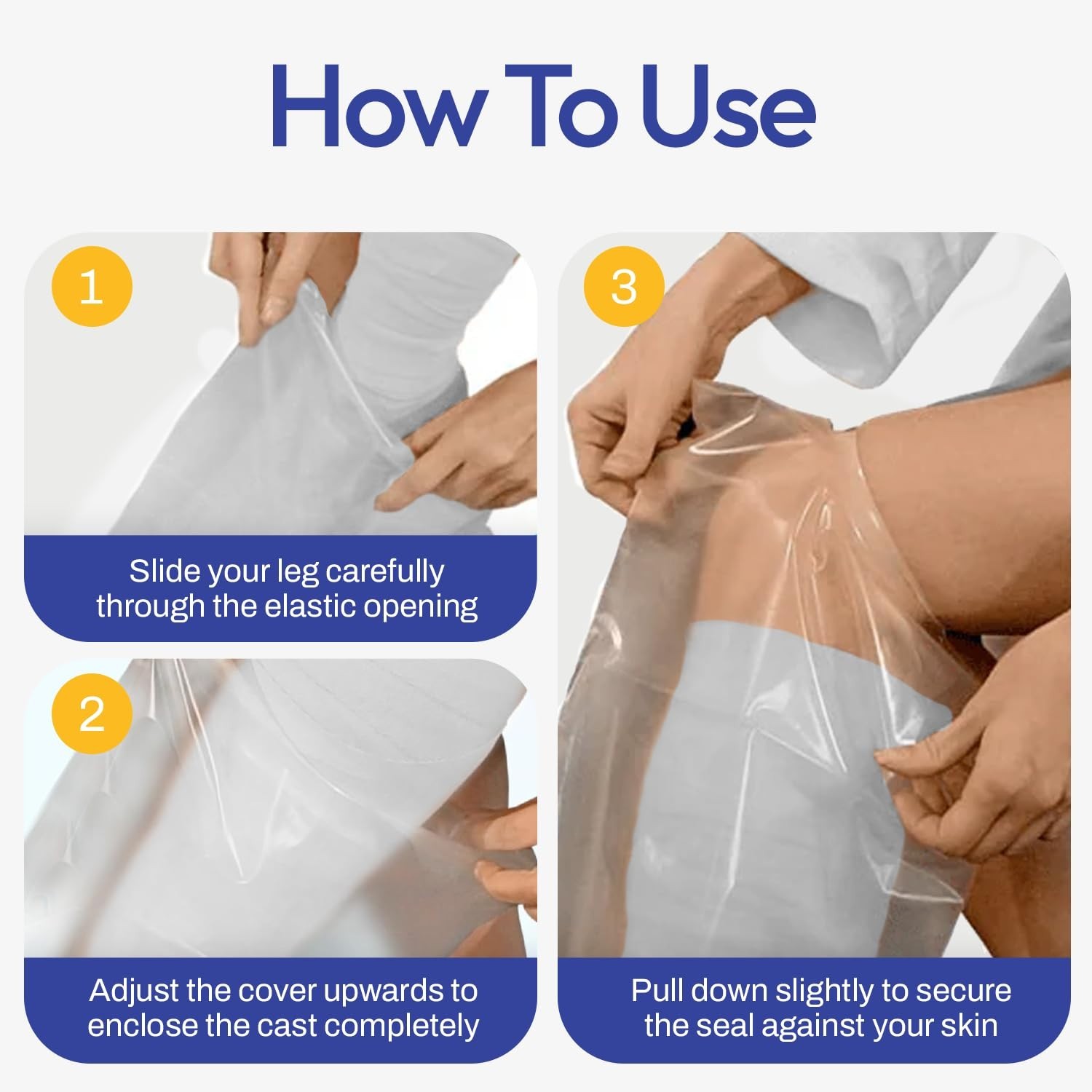 How To Use

1

Slide your leg carefully through the elastic opening

2

Adjust the cover upwards to enclose the cast completely

3

Pull down slightly to secure the seal against your skin