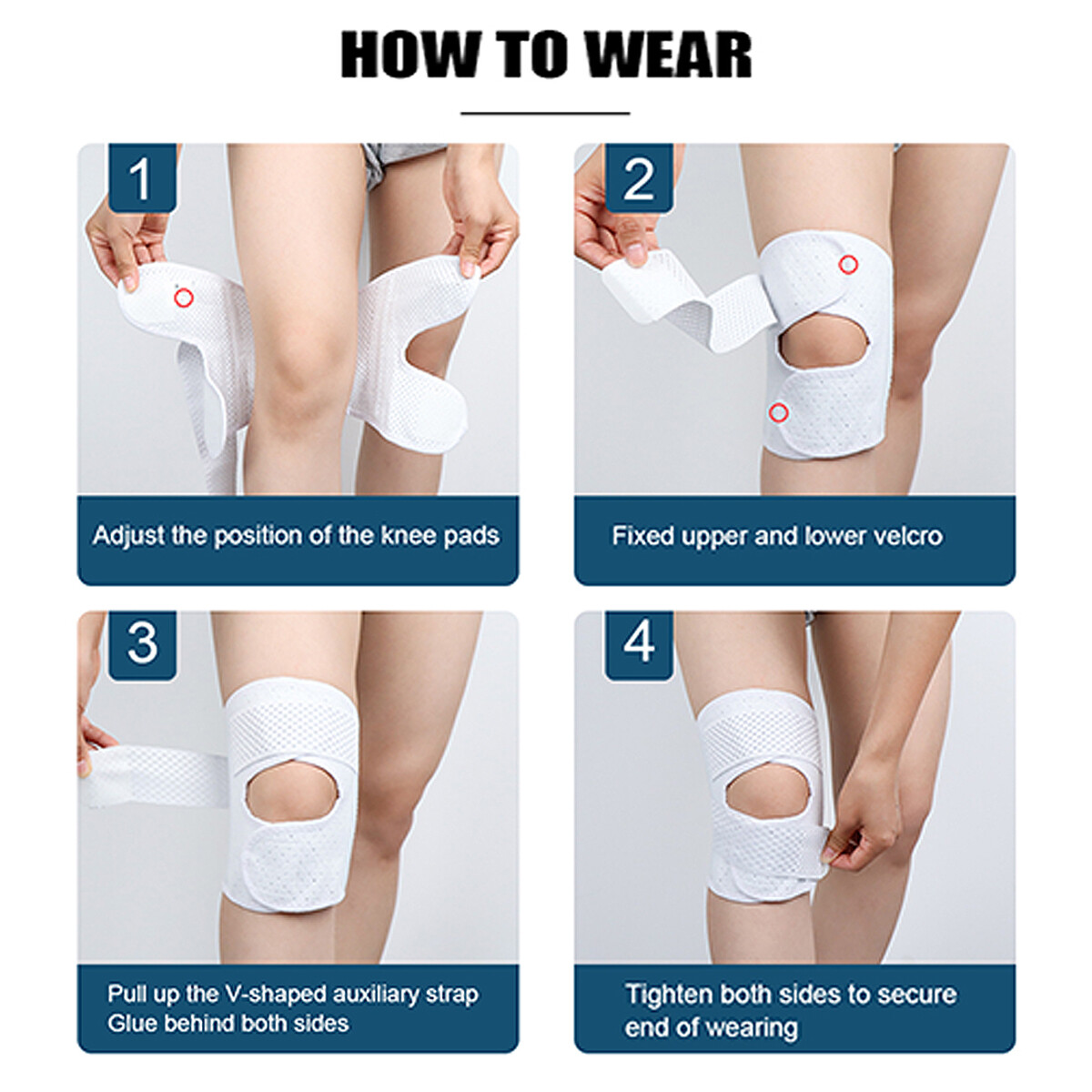 HOW TO WEAR

1

Adjust the position of the knee pads

2

Fixed upper and lower velcro

3

Pull up the V-shaped auxiliary strap
Glue behind both sides

4

Tighten both sides to secure
end of wearing