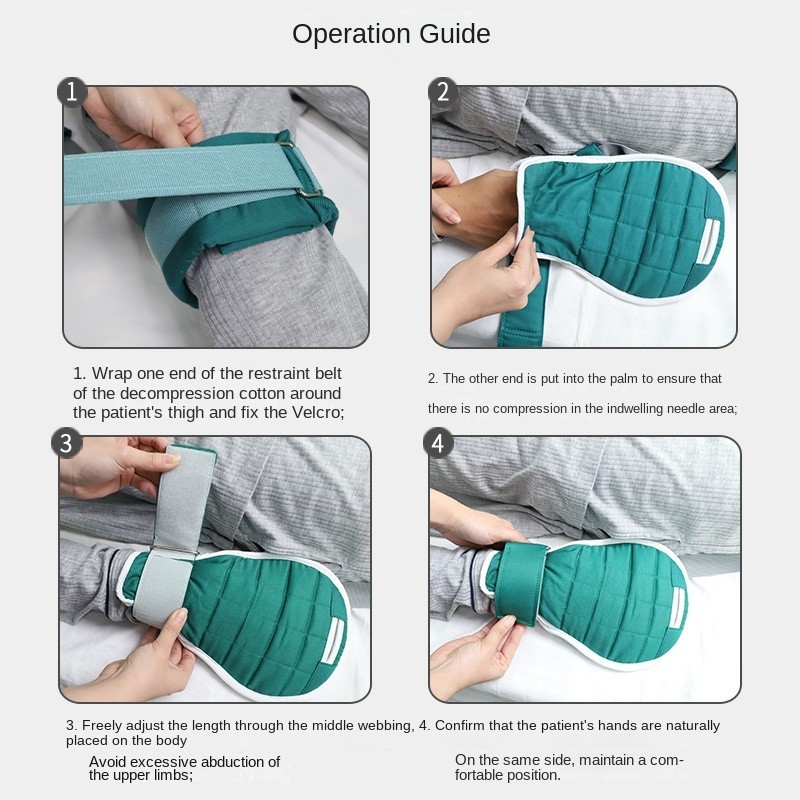 Operation Guide

1

2

1. Wrap one end of the restraint belt of the decompression cotton around the patient's thigh and fix the Velcro;

2. The other end is put into the palm to ensure that there is no compression in the indwelling needle area;

3

4

3. Freely adjust the length through the middle webbing, 4. Confirm that the patient's hands are naturally placed on the body

Avoid excessive abduction of the upper limbs;

On the same side, maintain a comfortable position.