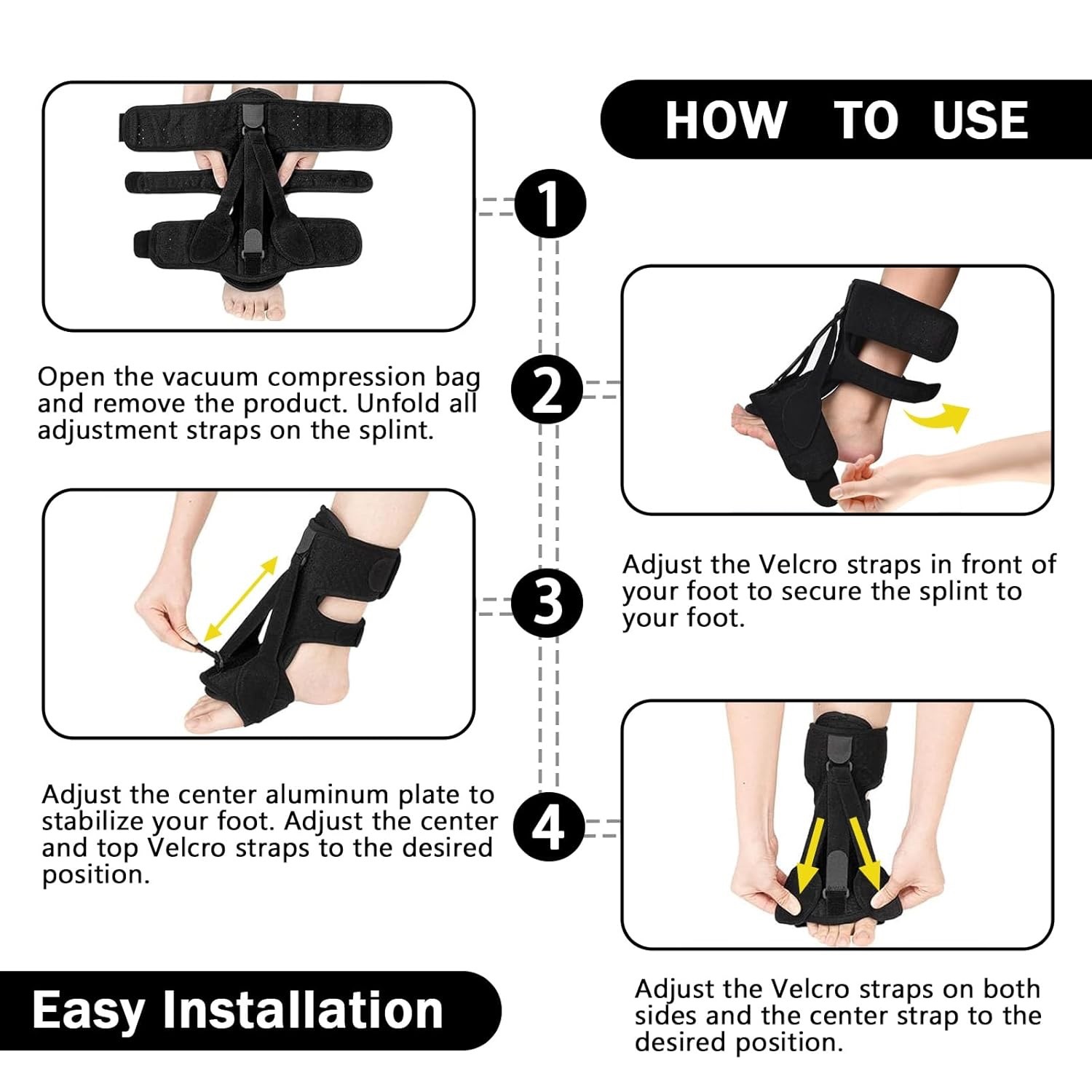 HOW TO USE

1

Open the vacuum compression bag and remove the product. Unfold all adjustment straps on the splint.

2

Adjust the Velcro straps in front of your foot to secure the splint to your foot.

3

Adjust the center aluminum plate to stabilize your foot. Adjust the center and top Velcro straps to the desired position.

4

Adjust the Velcro straps on both sides and the center strap to the desired position.

Easy Installation