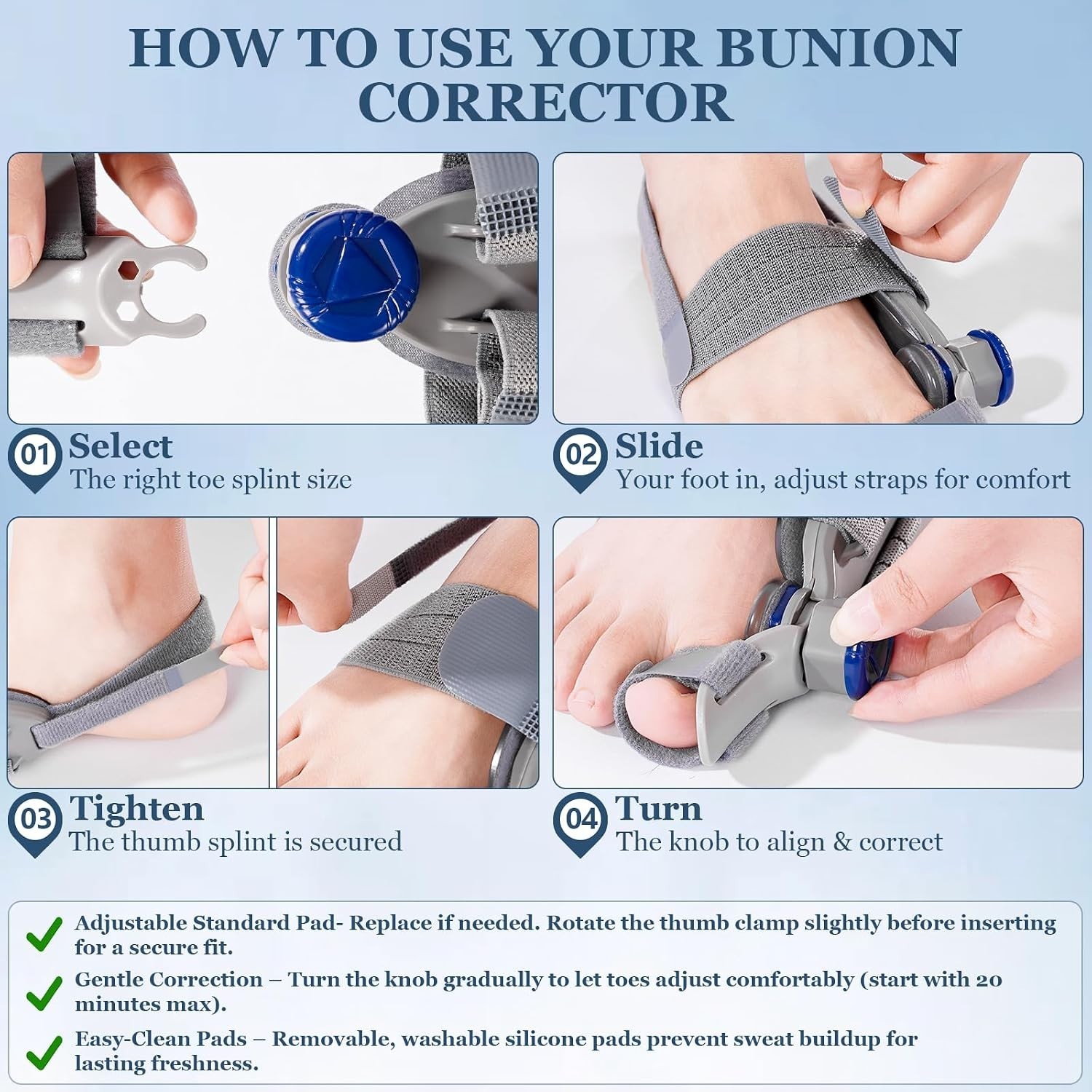 HOW TO USE YOUR BUNION CORRECTOR

01 Select
The right toe splint size

02 Slide
Your foot in, adjust straps for comfort

03 Tighten
The thumb splint is secured

04 Turn
The knob to align & correct

Adjustable Standard Pad- Replace if needed. Rotate the thumb clamp slightly before inserting for a secure fit.

Gentle Correction – Turn the knob gradually to let toes adjust comfortably (start with 20 minutes max).

Easy-Clean Pads – Removable, washable silicone pads prevent sweat buildup for lasting freshness.