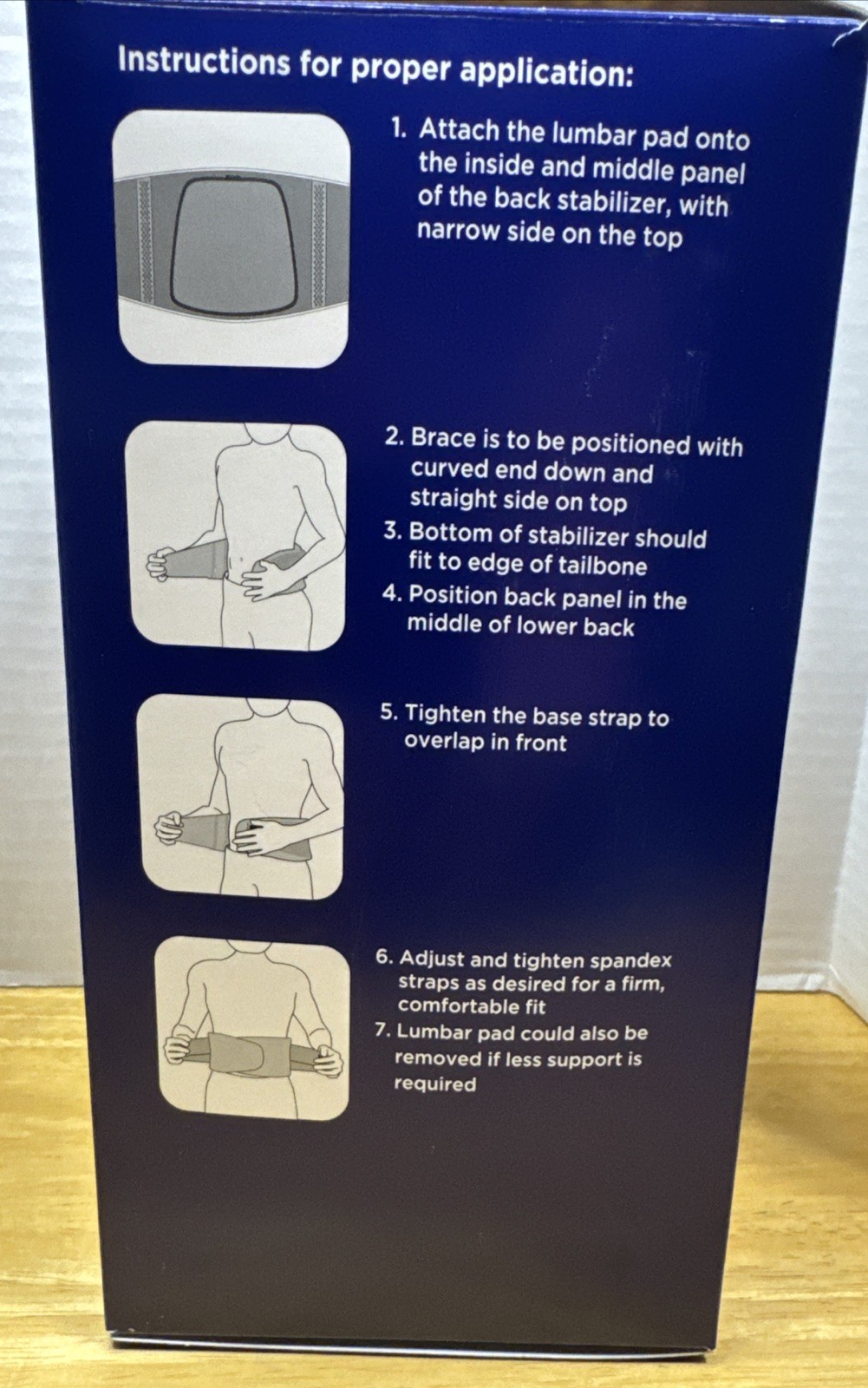 Instructions for proper application:

1. Attach the lumbar pad onto the inside and middle panel of the back stabilizer, with narrow side on the top

2. Brace is to be positioned with curved end down and straight side on top
3. Bottom of stabilizer should fit to edge of tailbone
4. Position back panel in the middle of lower back

5. Tighten the base strap to overlap in front

6. Adjust and tighten spandex straps as desired for a firm, comfortable fit
7. Lumbar pad could also be removed if less support is required