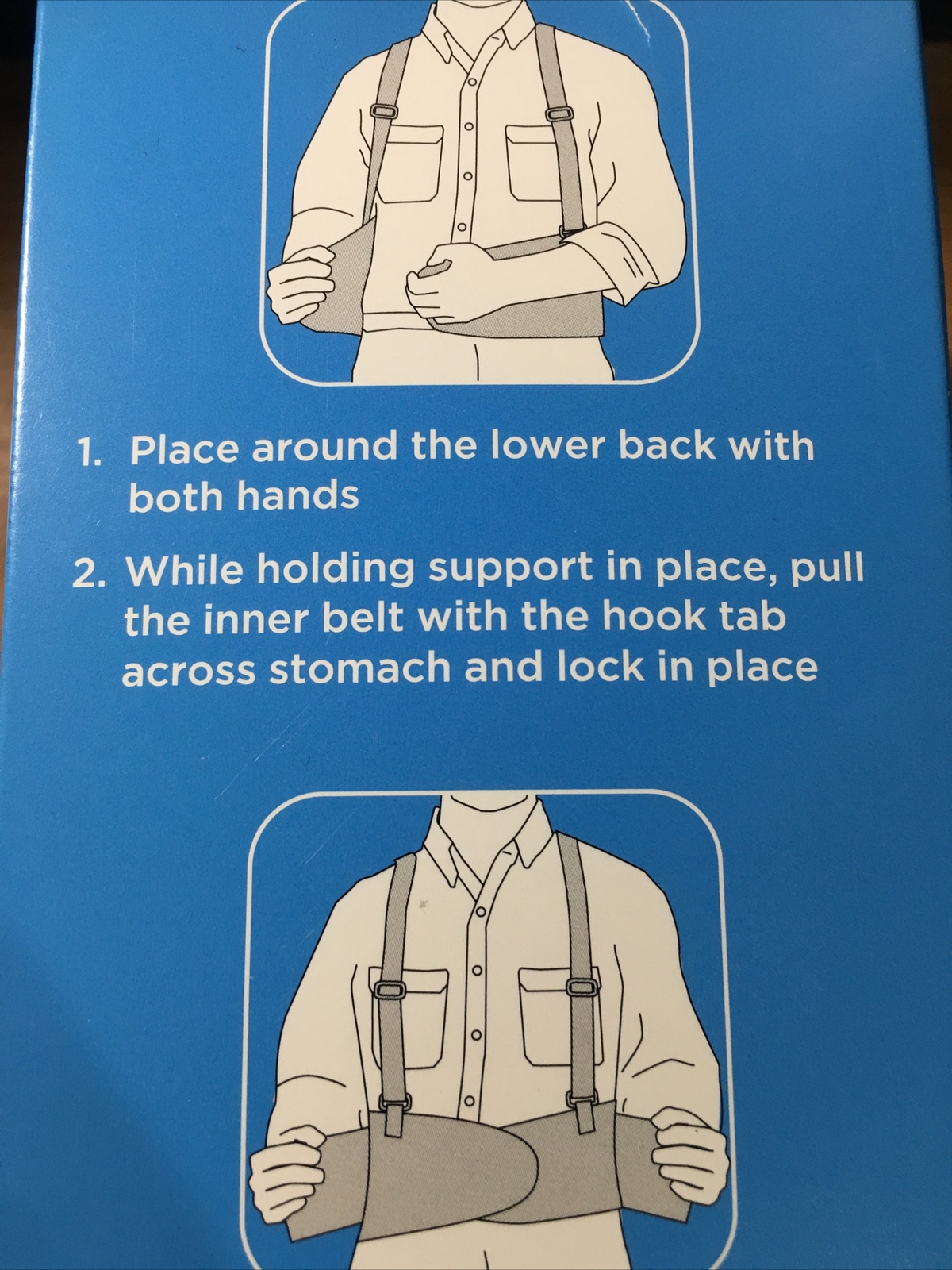 1. Place around the lower back with both hands

2. While holding support in place, pull the inner belt with the hook tab across stomach and lock in place