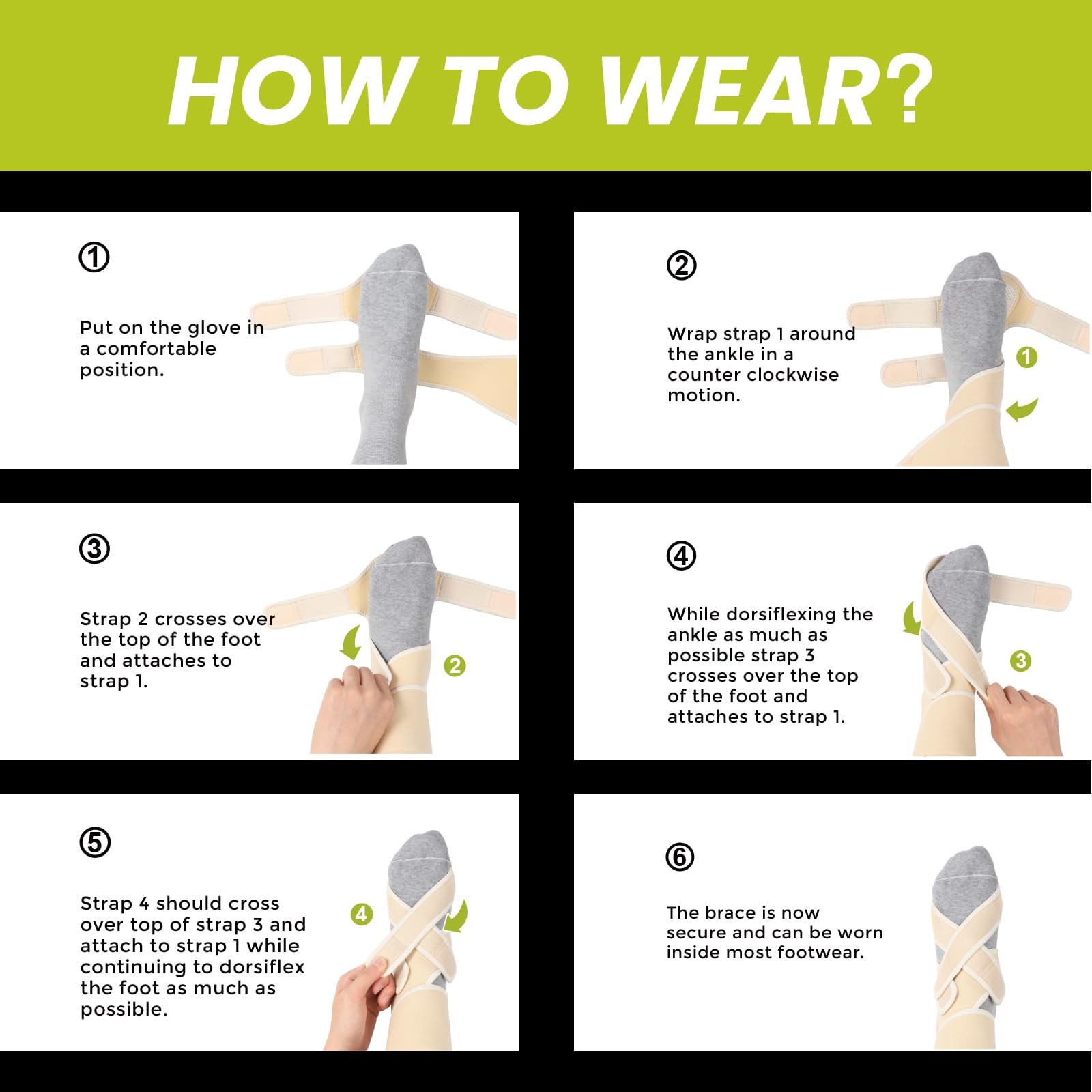 HOW TO WEAR?

①

Put on the glove in a comfortable position.

②

Wrap strap 1 around the ankle in a counter clockwise motion.

1

③

Strap 2 crosses over the top of the foot and attaches to strap 1.

2

④

While dorsiflexing the ankle as much as possible strap 3 crosses over the top of the foot and attaches to strap 1.

3

⑤

Strap 4 should cross over top of strap 3 and attach to strap 1 while continuing to dorsiflex the foot as much as possible.

4

⑥

The brace is now secure and can be worn inside most footwear.