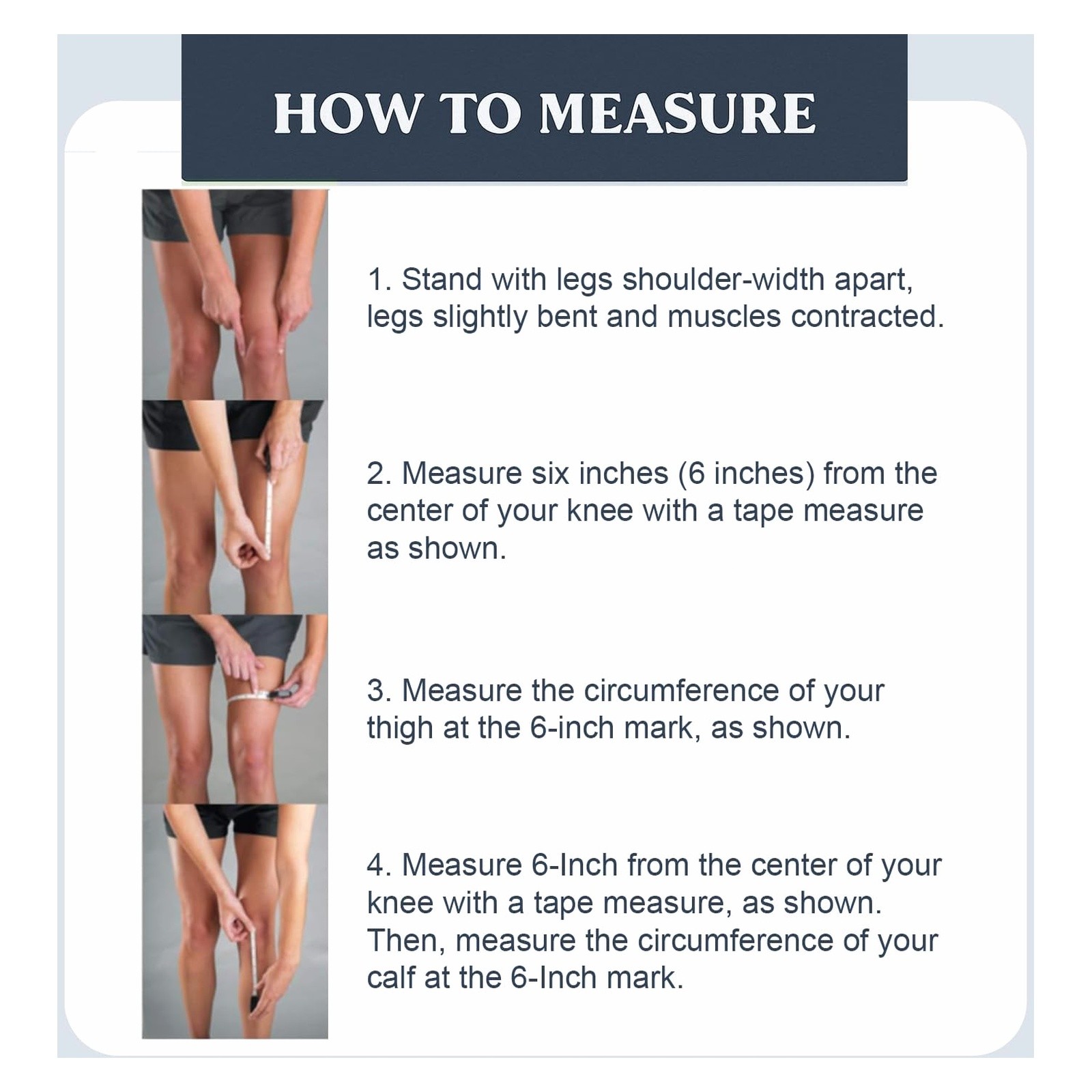 HOW TO MEASURE

1. Stand with legs shoulder-width apart, legs slightly bent and muscles contracted.

2. Measure six inches (6 inches) from the center of your knee with a tape measure as shown.

3. Measure the circumference of your thigh at the 6-inch mark, as shown.

4. Measure 6-Inch from the center of your knee with a tape measure, as shown. Then, measure the circumference of your calf at the 6-Inch mark.