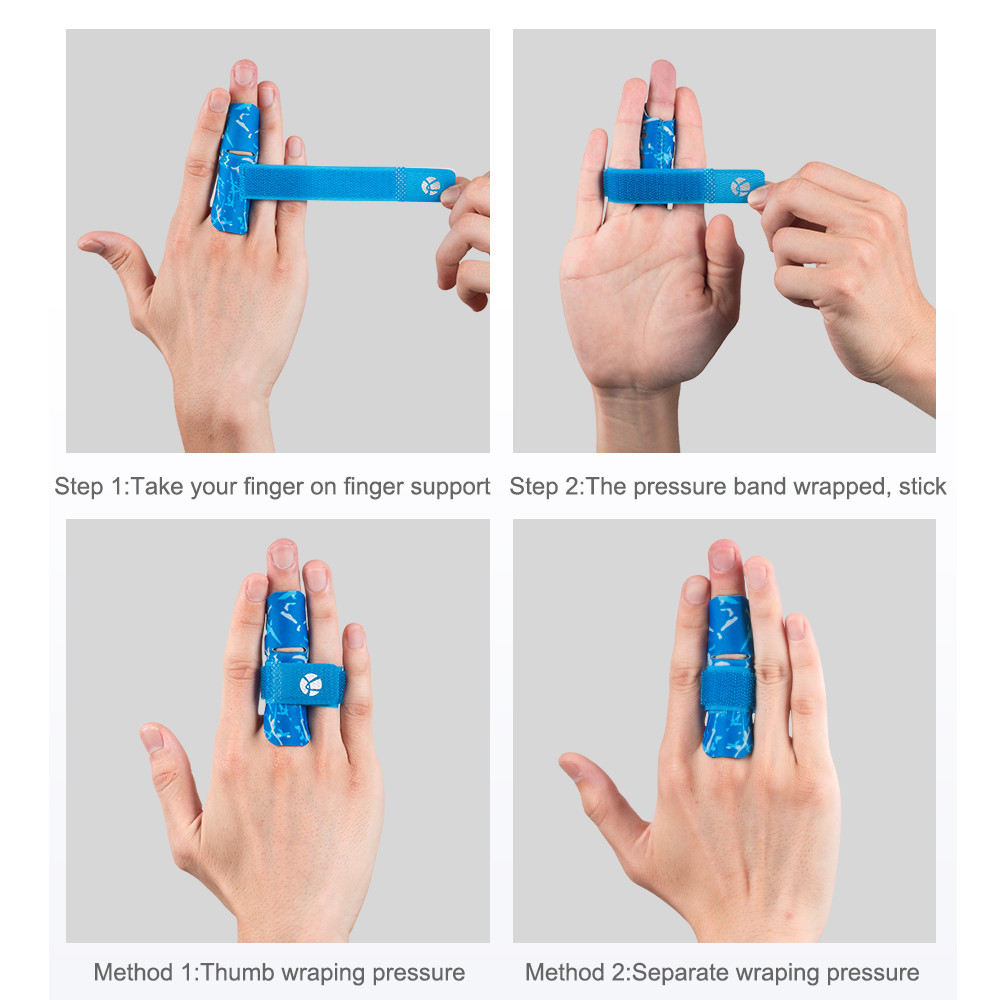 Step 1:Take your finger on finger support

Step 2:The pressure band wrapped, stick

Method 1:Thumb wraping pressure

Method 2:Separate wraping pressure