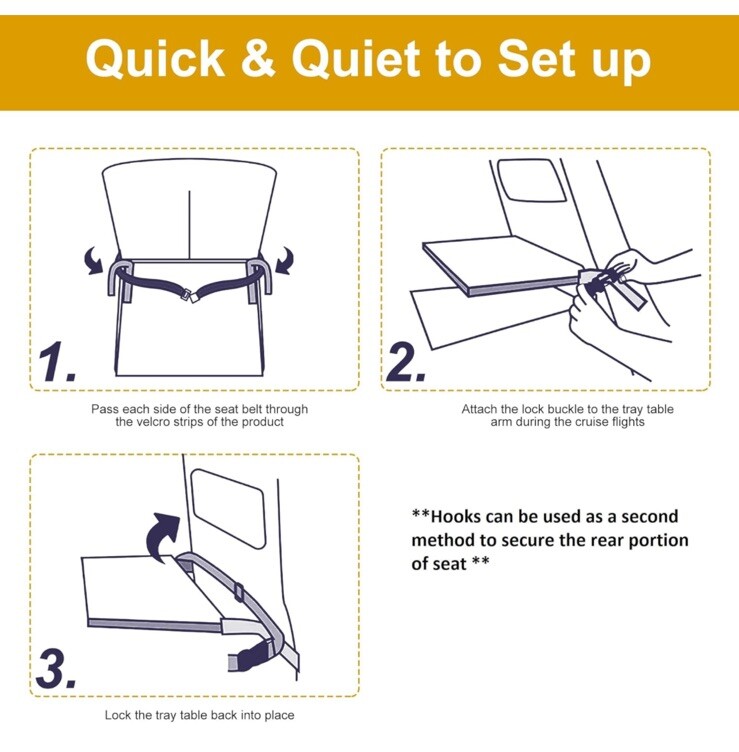 Quick & Quiet to Set up

1.

Pass each side of the seat belt through the velcro strips of the product

2.

Attach the lock buckle to the tray table arm during the cruise flights

3.

Lock the tray table back into place

**Hooks can be used as a second method to secure the rear portion of seat **