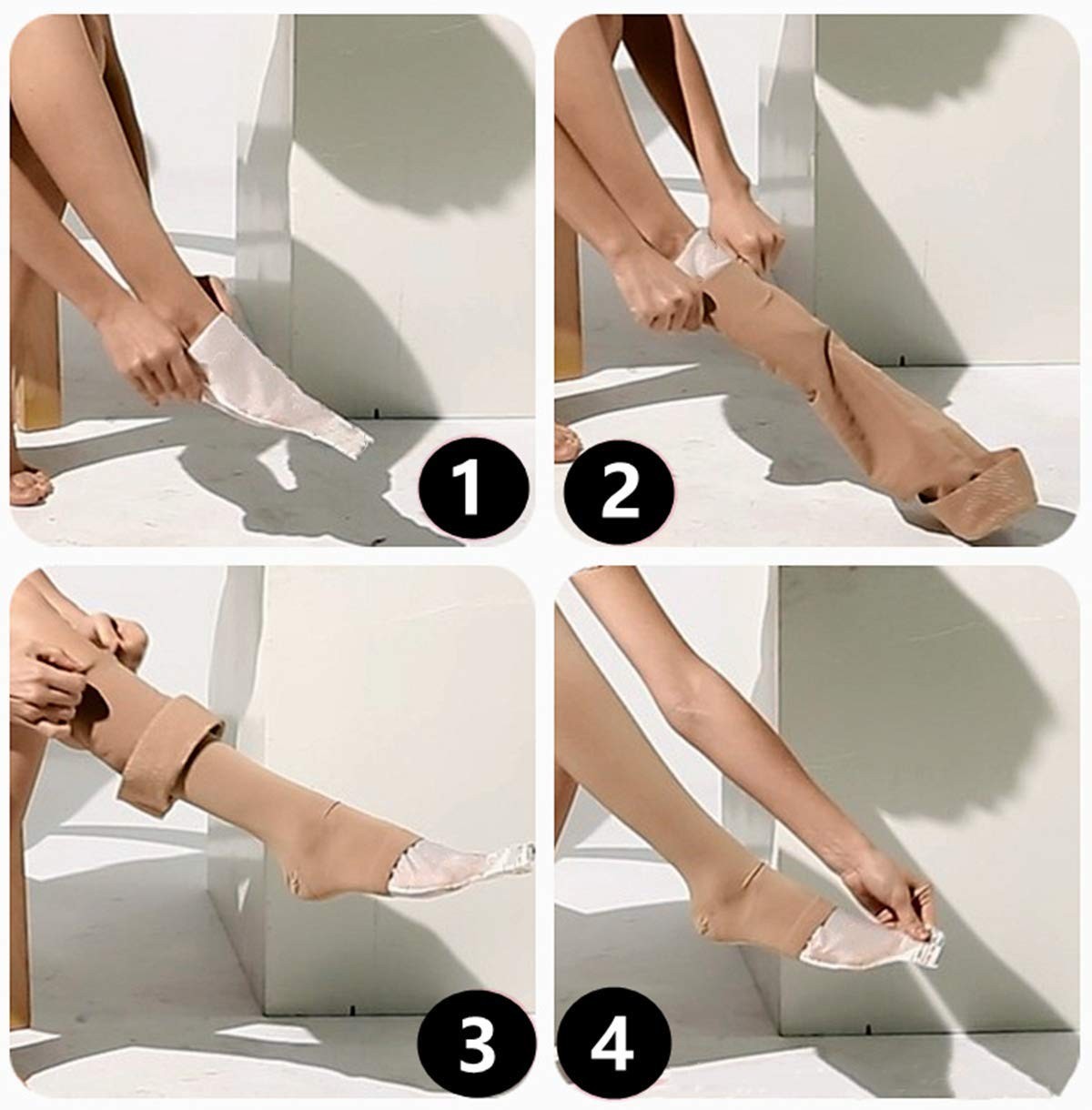 1
2
3
4