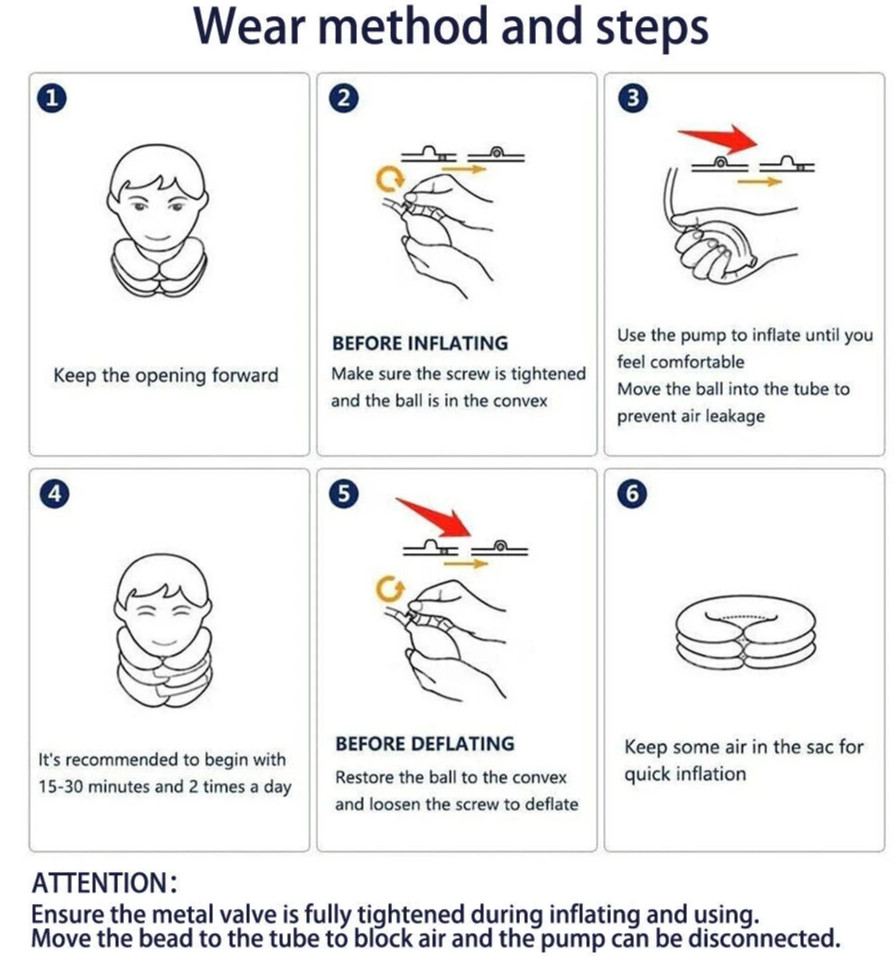 Wear method and steps

1

Keep the opening forward

2

BEFORE INFLATING

Make sure the screw is tightened and the ball is in the convex

3

Use the pump to inflate until you feel comfortable

Move the ball into the tube to prevent air leakage

4

It's recommended to begin with 15-30 minutes and 2 times a day

5

BEFORE DEFLATING

Restore the ball to the convex and loosen the screw to deflate

6

Keep some air in the sac for quick inflation

ATTENTION:

Ensure the metal valve is fully tightened during inflating and using.

Move the bead to the tube to block air and the pump can be disconnected.