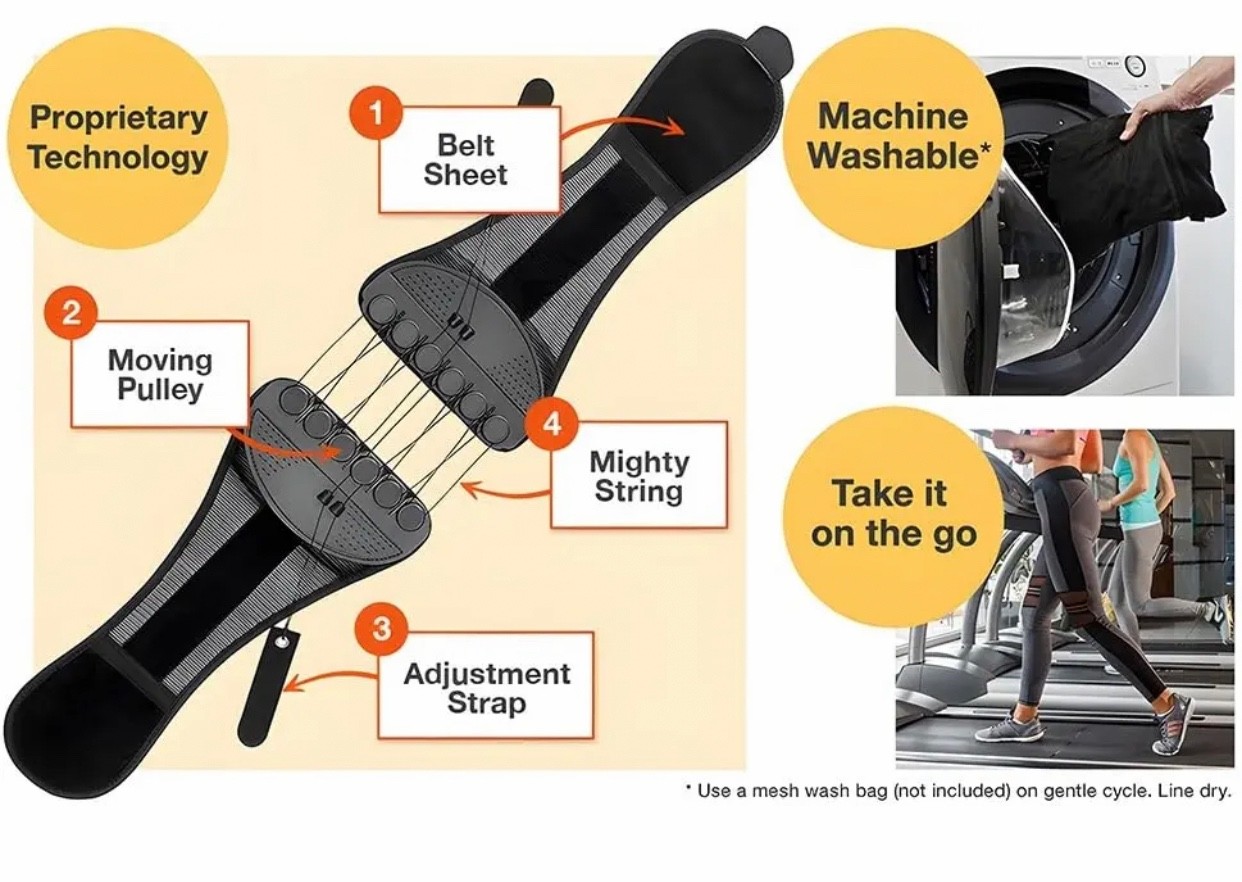 Proprietary Technology

1
Belt Sheet

2
Moving Pulley

4
Mighty String

3
Adjustment Strap

Machine Washable*

Take it on the go

* Use a mesh wash bag (not included) on gentle cycle. Line dry.