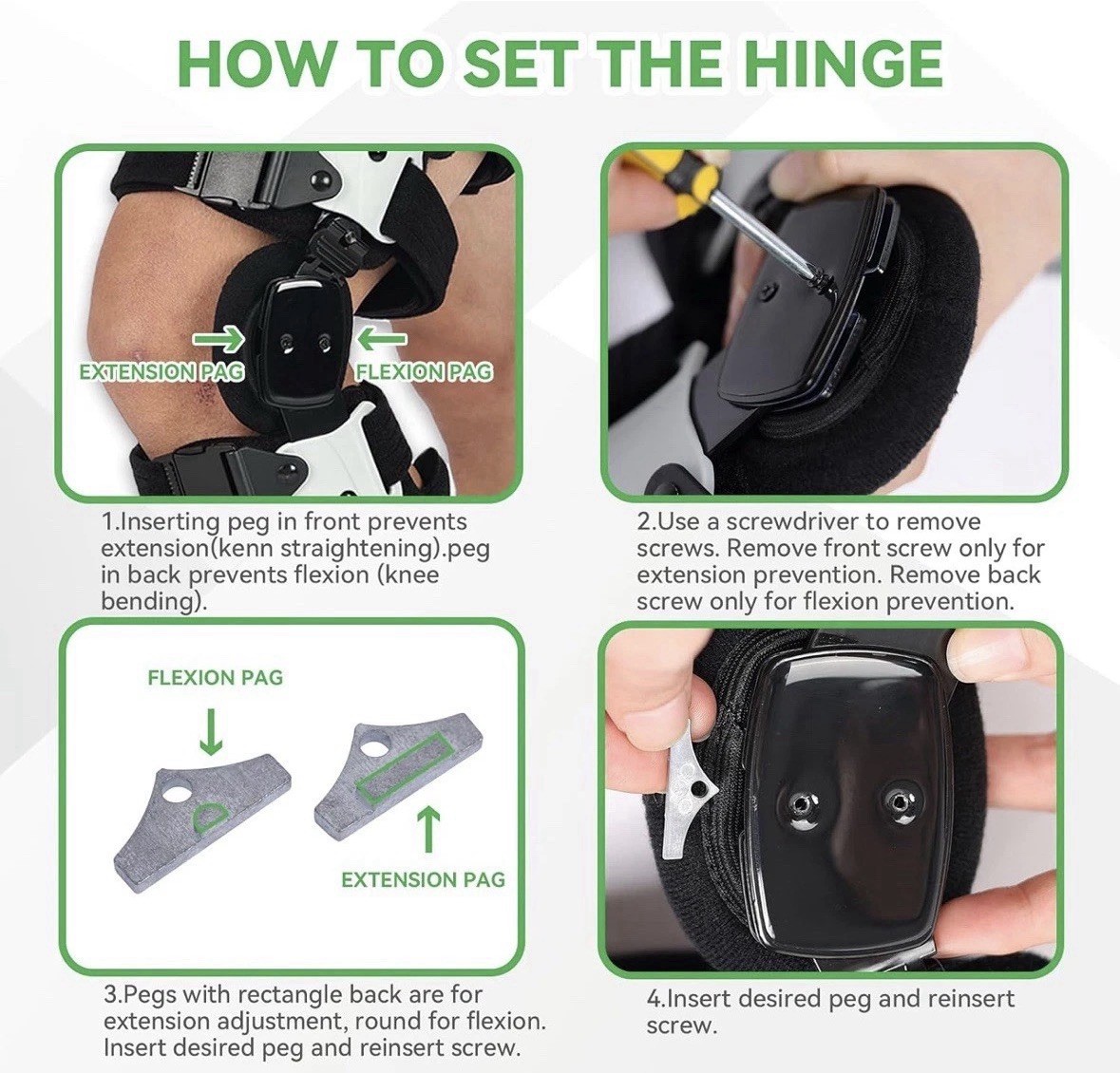 HOW TO SET THE HINGE

EXTENSION PAG

FLEXION PAG

1.Inserting peg in front prevents extension(kenn straightening).peg in back prevents flexion (knee bending).

2.Use a screwdriver to remove screws. Remove front screw only for extension prevention. Remove back screw only for flexion prevention.

FLEXION PAG

EXTENSION PAG

3.Pegs with rectangle back are for extension adjustment, round for flexion. Insert desired peg and reinsert screw.

4.Insert desired peg and reinsert screw.