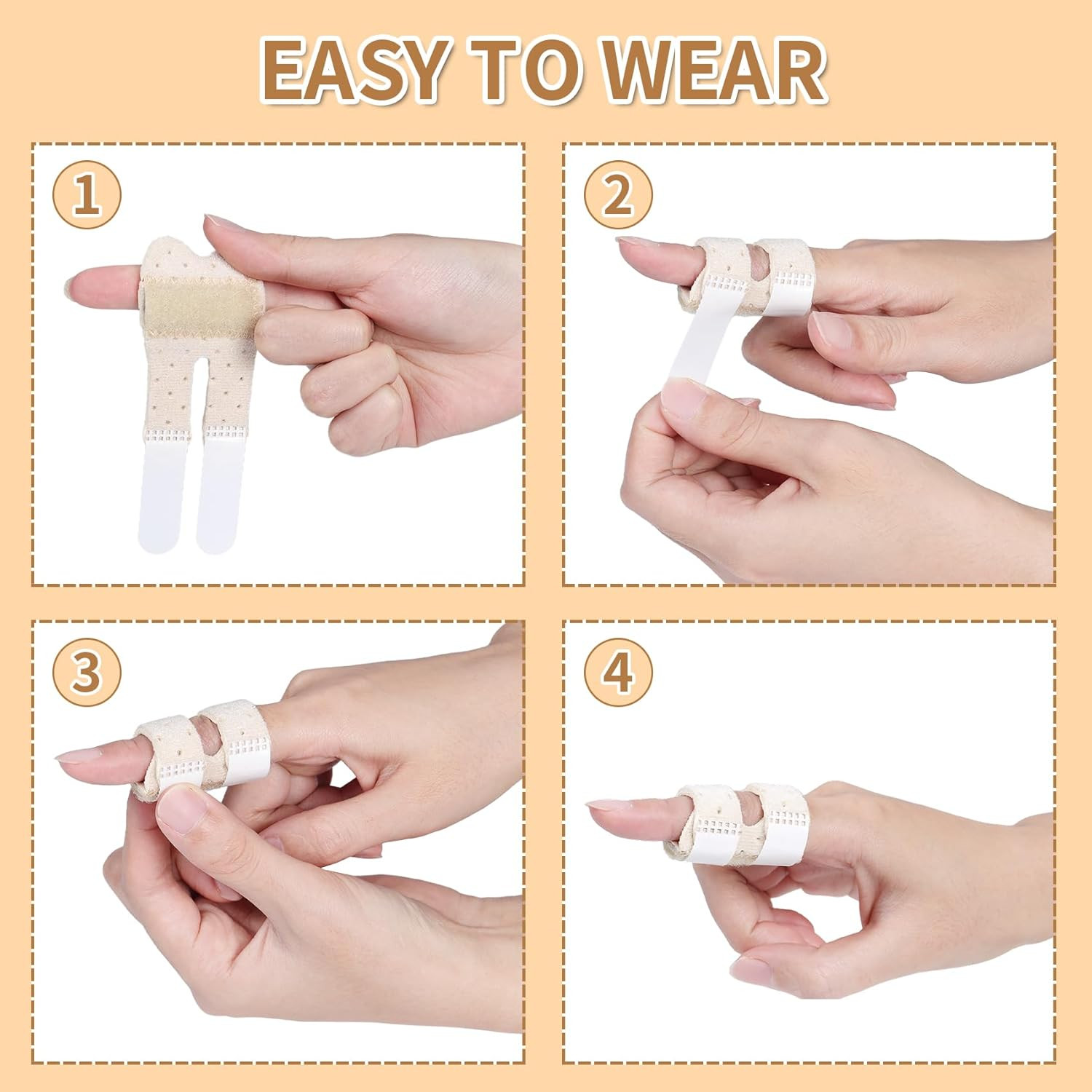 EASY TO WEAR

1

2

3

4