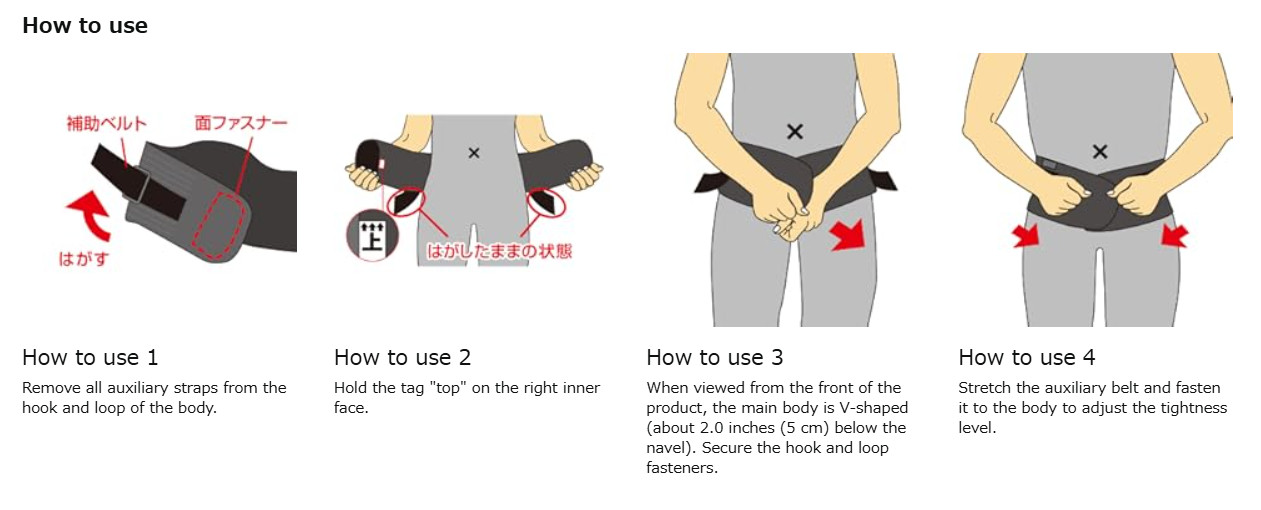 How to use

補助ベルト
面ファスナー
はがす

上
はがしたままの状態

How to use 1
Remove all auxiliary straps from the hook and loop of the body.

How to use 2
Hold the tag "top" on the right inner face.

How to use 3
When viewed from the front of the product, the main body is V-shaped (about 2.0 inches (5 cm) below the navel). Secure the hook and loop fasteners.

How to use 4
Stretch the auxiliary belt and fasten it to the body to adjust the tightness level.