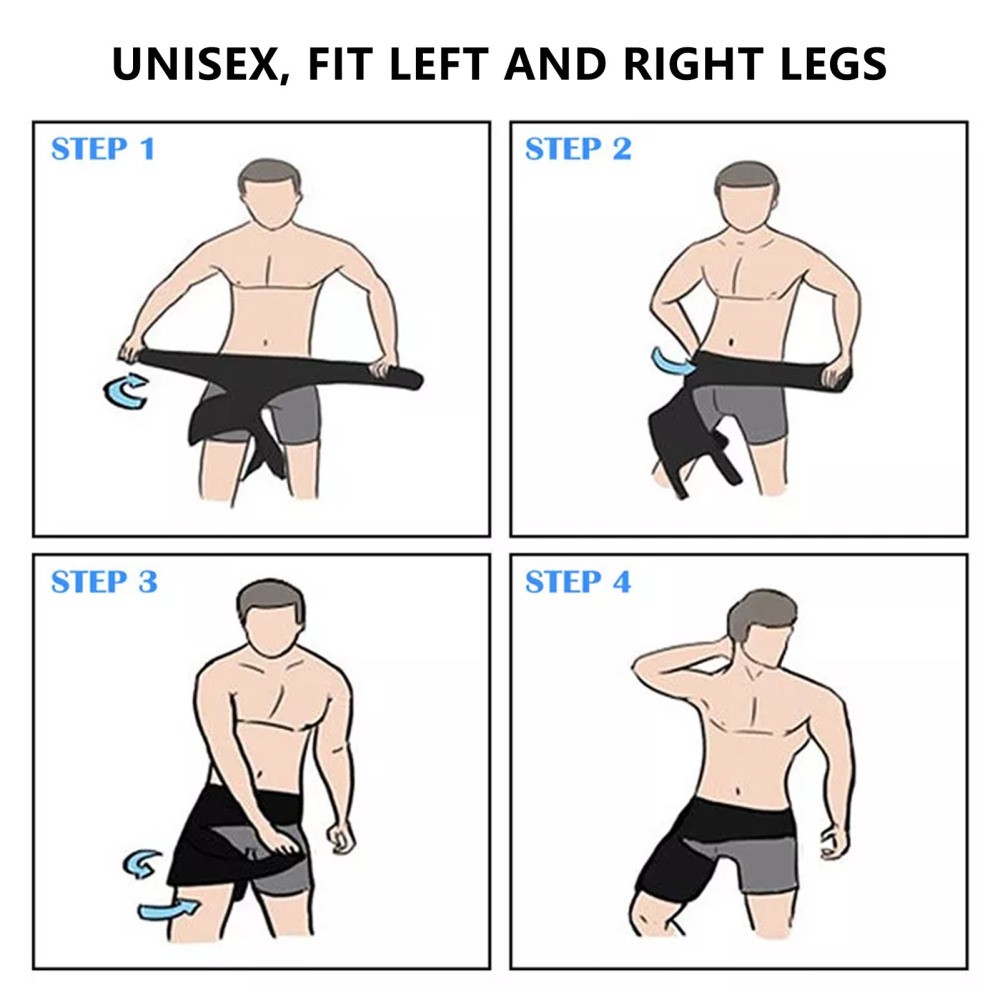 UNISEX, FIT LEFT AND RIGHT LEGS

STEP 1

STEP 2

STEP 3

STEP 4