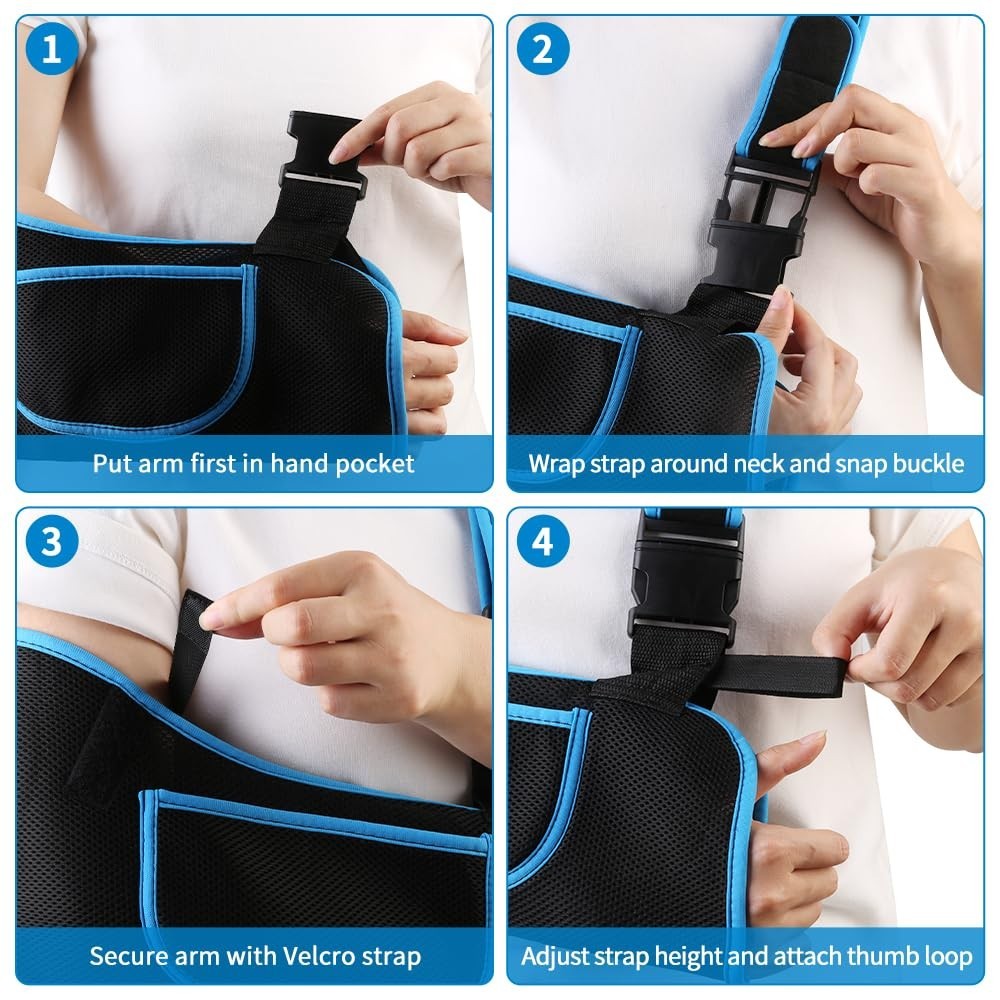 1
Put arm first in hand pocket

2
Wrap strap around neck and snap buckle

3
Secure arm with Velcro strap

4
Adjust strap height and attach thumb loop