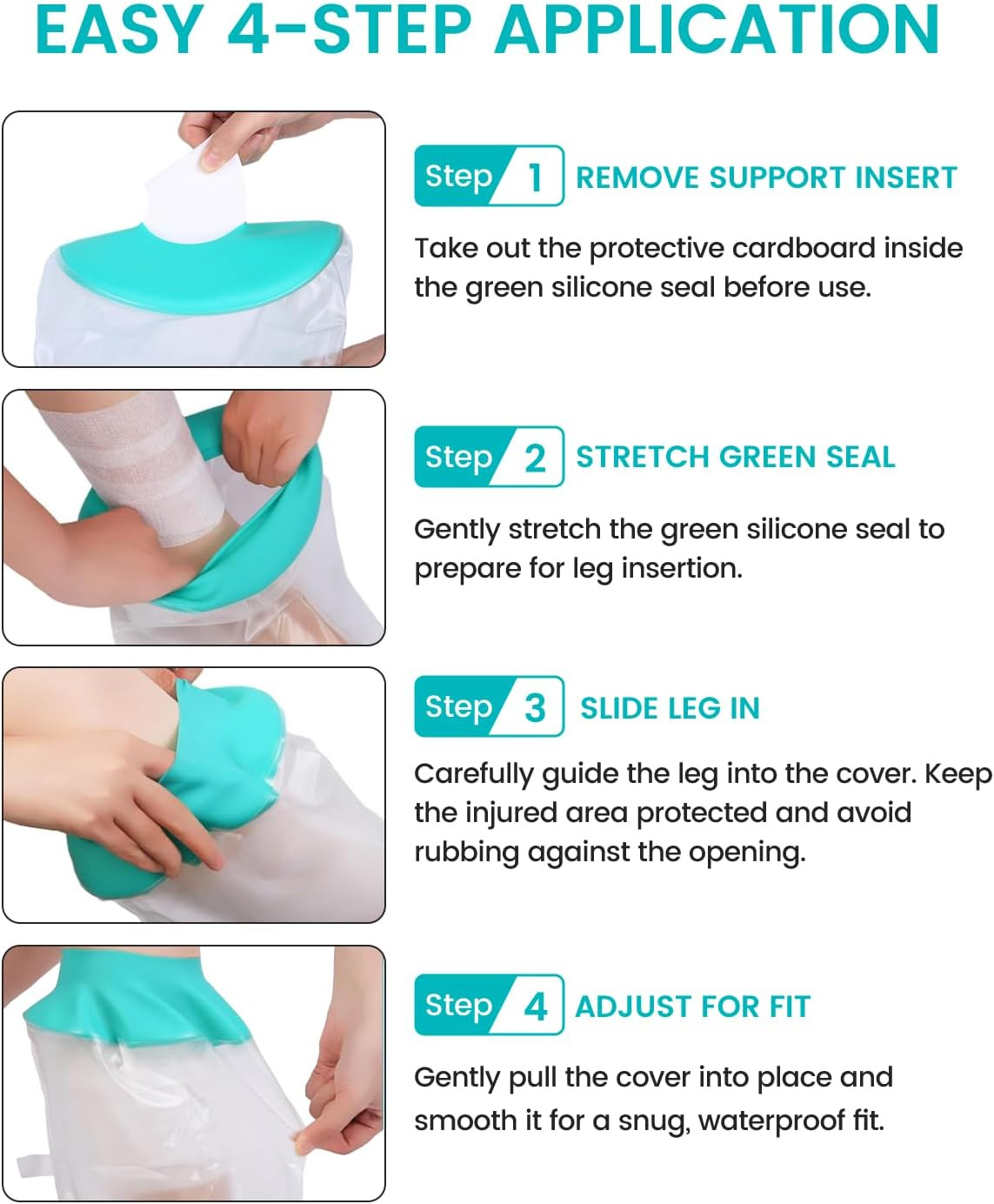 EASY 4-STEP APPLICATION

Step 1 REMOVE SUPPORT INSERT

Take out the protective cardboard inside the green silicone seal before use.

Step 2 STRETCH GREEN SEAL

Gently stretch the green silicone seal to prepare for leg insertion.

Step 3 SLIDE LEG IN

Carefully guide the leg into the cover. Keep the injured area protected and avoid rubbing against the opening.

Step 4 ADJUST FOR FIT

Gently pull the cover into place and smooth it for a snug, waterproof fit.