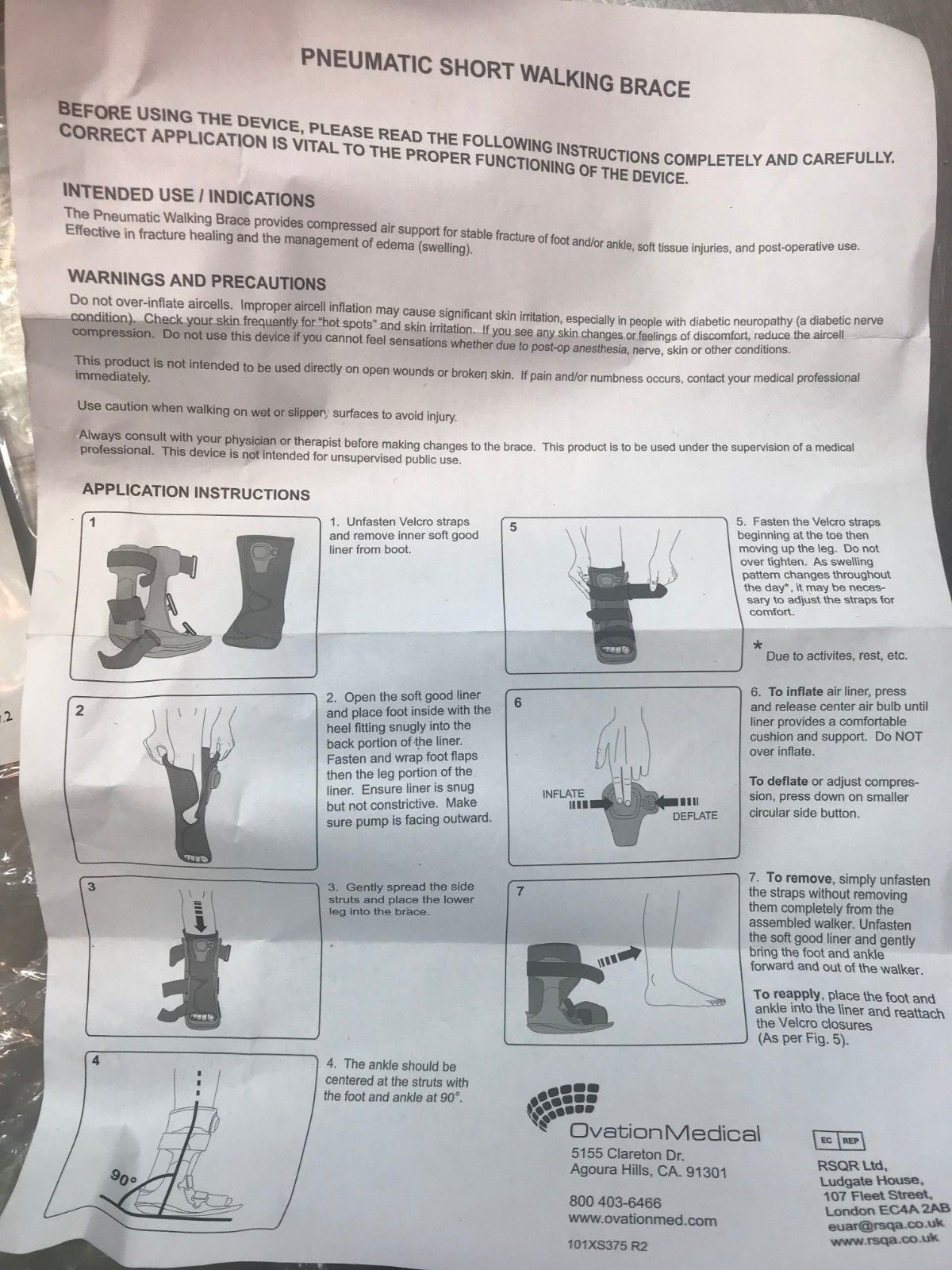 PNEUMATIC SHORT WALKING BRACE

BEFORE USING THE DEVICE, PLEASE READ THE FOLLOWING INSTRUCTIONS COMPLETELY AND CAREFULLY. CORRECT APPLICATION IS VITAL TO THE PROPER FUNCTIONING OF THE DEVICE.

INTENDED USE / INDICATIONS

The Pneumatic Walking Brace provides compressed air support for stable fracture of foot and/or ankle, soft tissue injuries, and post-operative use. Effective in fracture healing and the management of edema (swelling).

WARNINGS AND PRECAUTIONS

Do not over-inflate aircells. Improper aircell inflation may cause significant skin irritation, especially in people with diabetic neuropathy (a diabetic nerve condition). Check your skin frequently for "hot spots" and skin irritation. If you see any skin changes or feelings of discomfort, reduce the aircell compression. Do not use this device if you cannot feel sensations whether due to post-op anesthesia, nerve, skin or other conditions.

This product is not intended to be used directly on open wounds or broken skin. If pain and/or numbness occurs, contact your medical professional immediately.

Use caution when walking on wet or slippery surfaces to avoid injury.

Always consult with your physician or therapist before making changes to the brace. This product is to be used under the supervision of a medical professional. This device is not intended for unsupervised public use.

APPLICATION INSTRUCTIONS

1

1. Unfasten Velcro straps and remove inner soft good liner from boot.

2

2. Open the soft good liner and place foot inside with the heel fitting snugly into the back portion of the liner. Fasten and wrap foot flaps then the leg portion of the liner. Ensure liner is snug but not constrictive. Make sure pump is facing outward.

3

3. Gently spread the side struts and place the lower leg into the brace.

4

90°

4. The ankle should be centered at the struts with the foot and ankle at 90°.

5

5. Fasten the Velcro straps beginning at the toe then moving up the leg. Do not over tighten. As swelling pattern changes throughout the day*, it may be necessary to adjust the straps for comfort.

* Due to activites, rest, etc.

6

INFLATE

DEFLATE

6. To inflate air liner, press and release center air bulb until liner provides a comfortable cushion and support. Do NOT over inflate.

To deflate or adjust compression, press down on smaller circular side button.

7

7. To remove, simply unfasten the straps without removing them completely from the assembled walker. Unfasten the soft good liner and gently bring the foot and ankle forward and out of the walker.

To reapply, place the foot and ankle into the liner and reattach the Velcro closures (As per Fig. 5).

OvationMedical
5155 Clareton Dr.
Agoura Hills, CA. 91301

800 403-6466
www.ovationmed.com

101XS375 R2

EC REP
RSQR Ltd,
Ludgate House,
107 Fleet Street,
London EC4A 2AB
euar@rsqa.co.uk
www.rsqa.co.uk