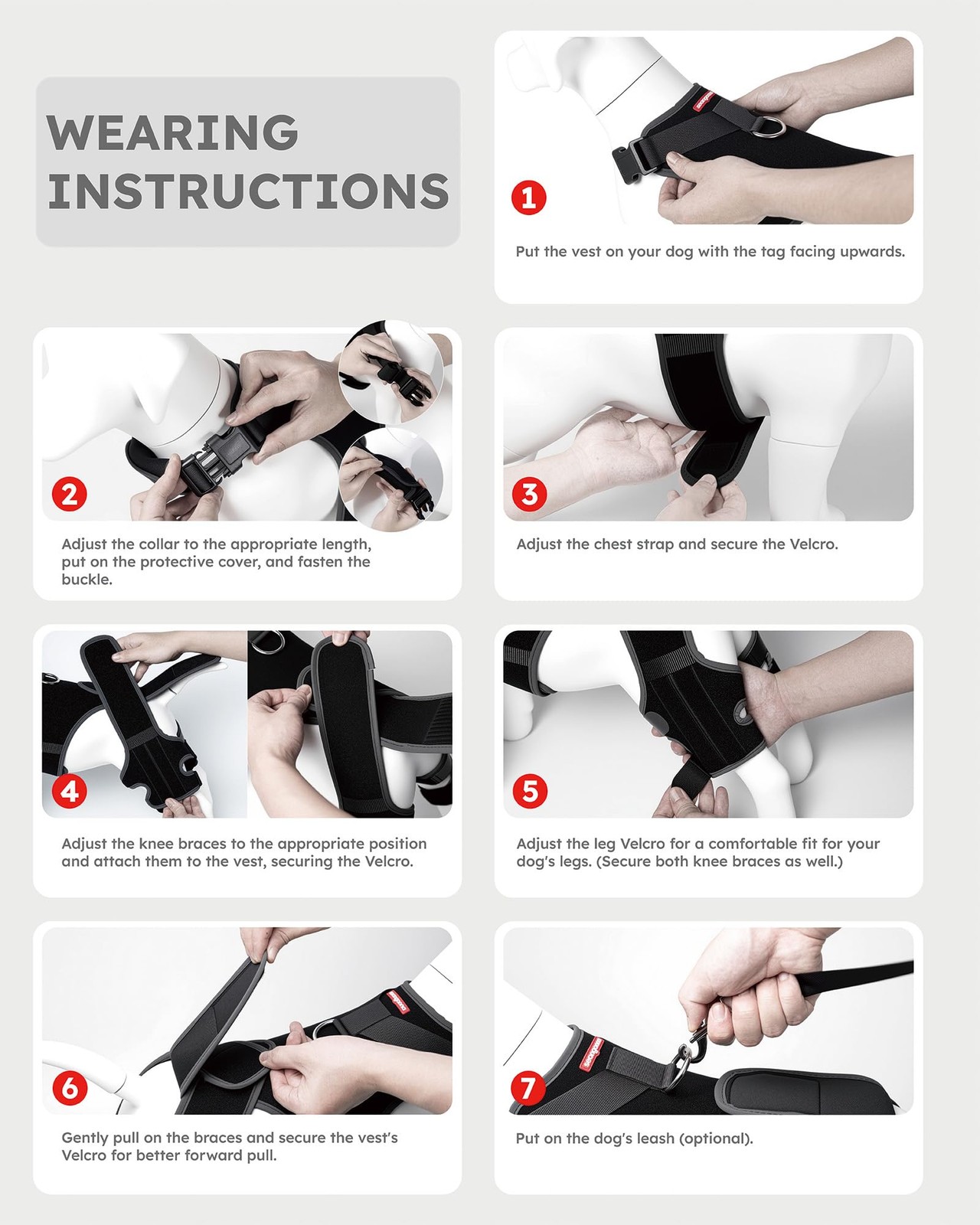 WEARING INSTRUCTIONS

1

Put the vest on your dog with the tag facing upwards.

2

Adjust the collar to the appropriate length, put on the protective cover, and fasten the buckle.

3

Adjust the chest strap and secure the Velcro.

4

Adjust the knee braces to the appropriate position and attach them to the vest, securing the Velcro.

5

Adjust the leg Velcro for a comfortable fit for your dog's legs. (Secure both knee braces as well.)

6

Gently pull on the braces and secure the vest's Velcro for better forward pull.

7

Put on the dog's leash (optional).