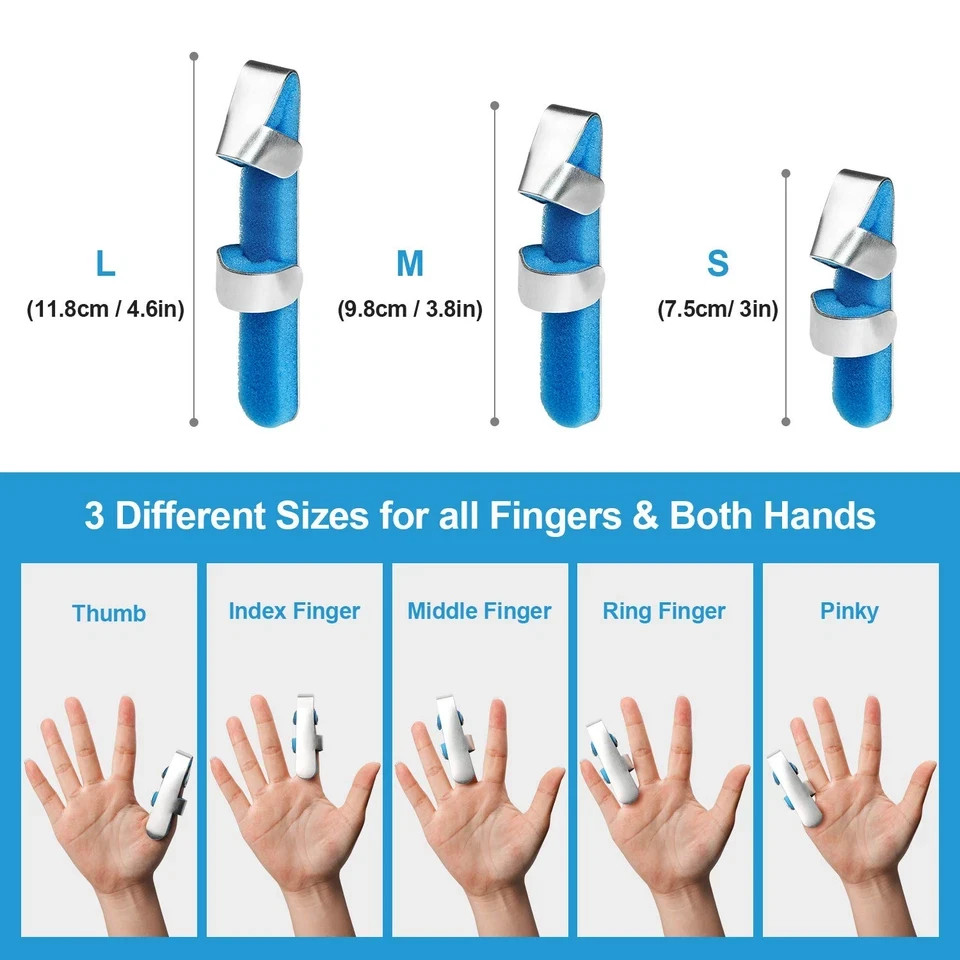 L
(11.8cm / 4.6in)

M
(9.8cm / 3.8in)

S
(7.5cm/ 3in)

3 Different Sizes for all Fingers & Both Hands

Thumb

Index Finger

Middle Finger

Ring Finger

Pinky