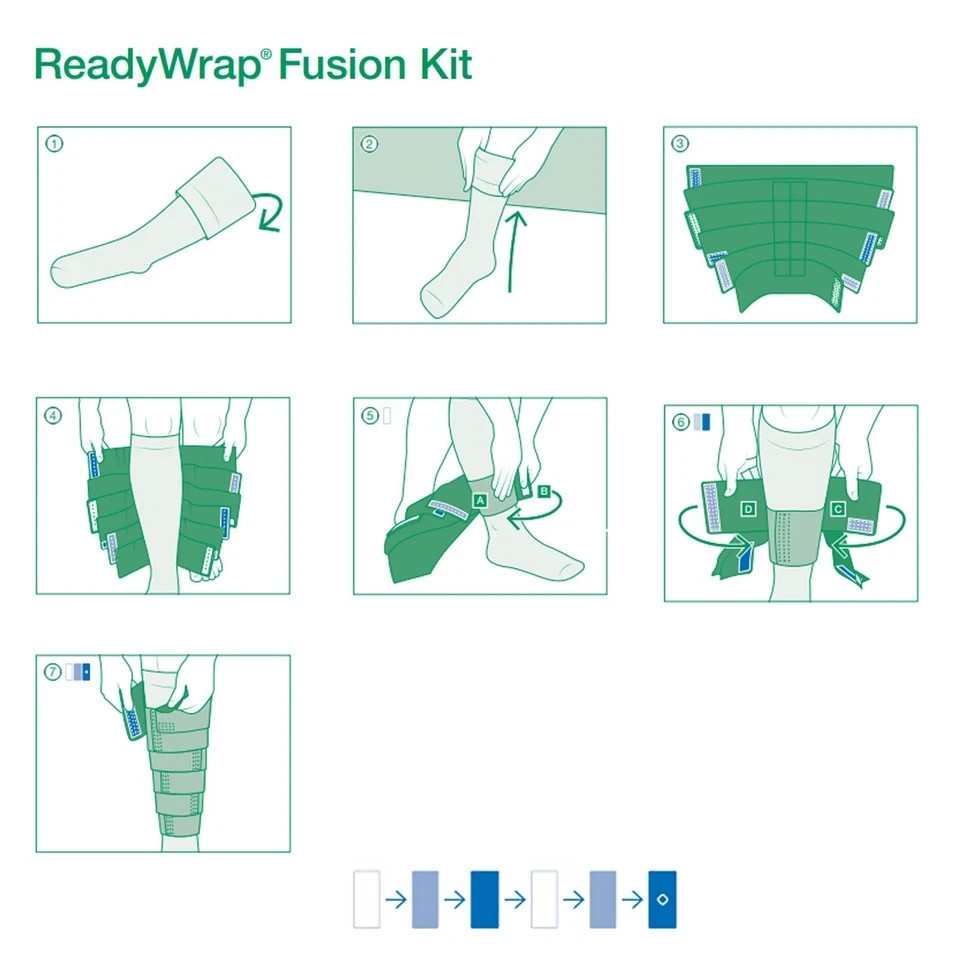 ReadyWrap® Fusion Kit

①

②

③

④

⑤

A

B

⑥

D

C

⑦