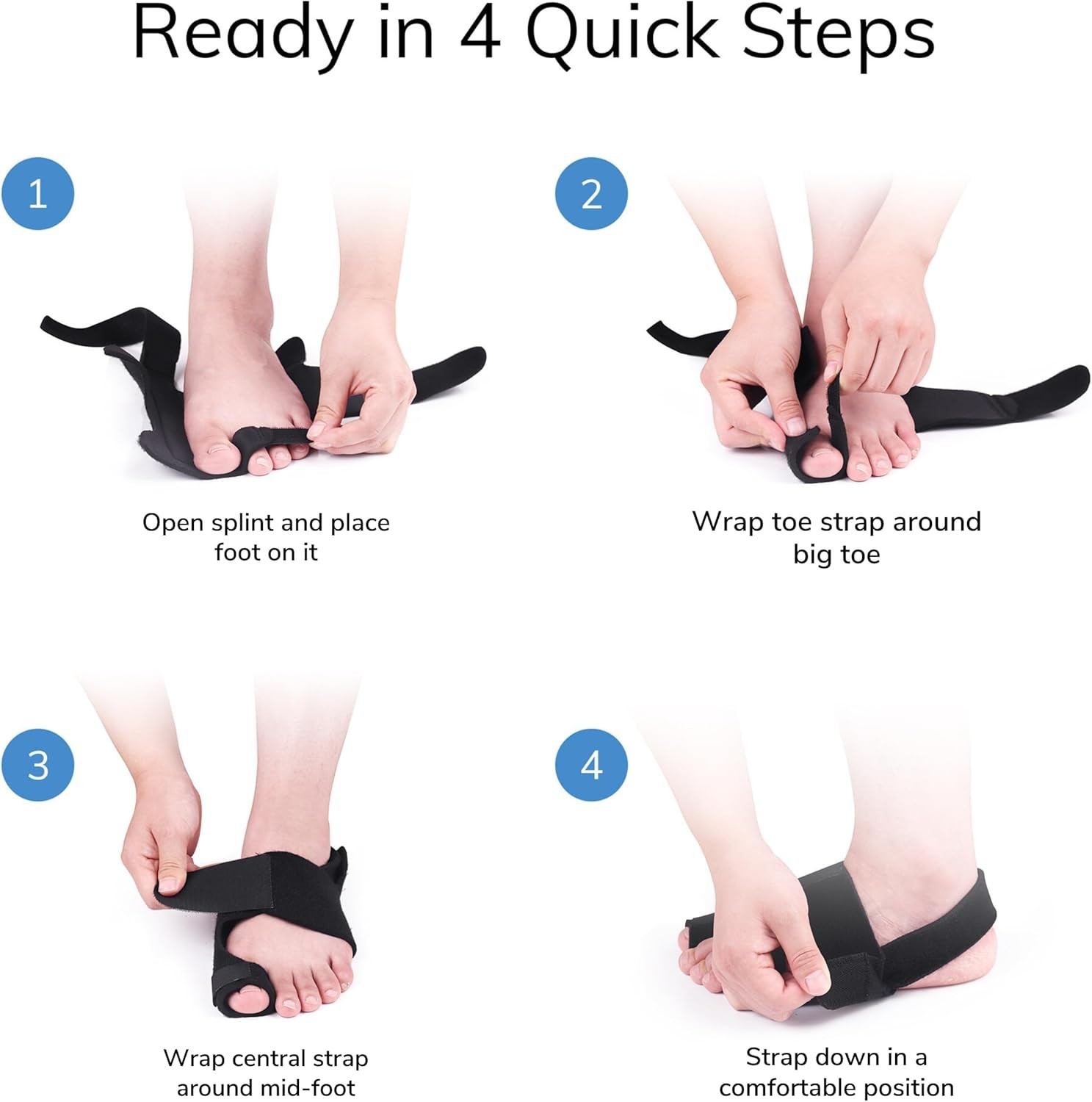 Ready in 4 Quick Steps

1

Open splint and place foot on it

2

Wrap toe strap around big toe

3

Wrap central strap around mid-foot

4

Strap down in a comfortable position