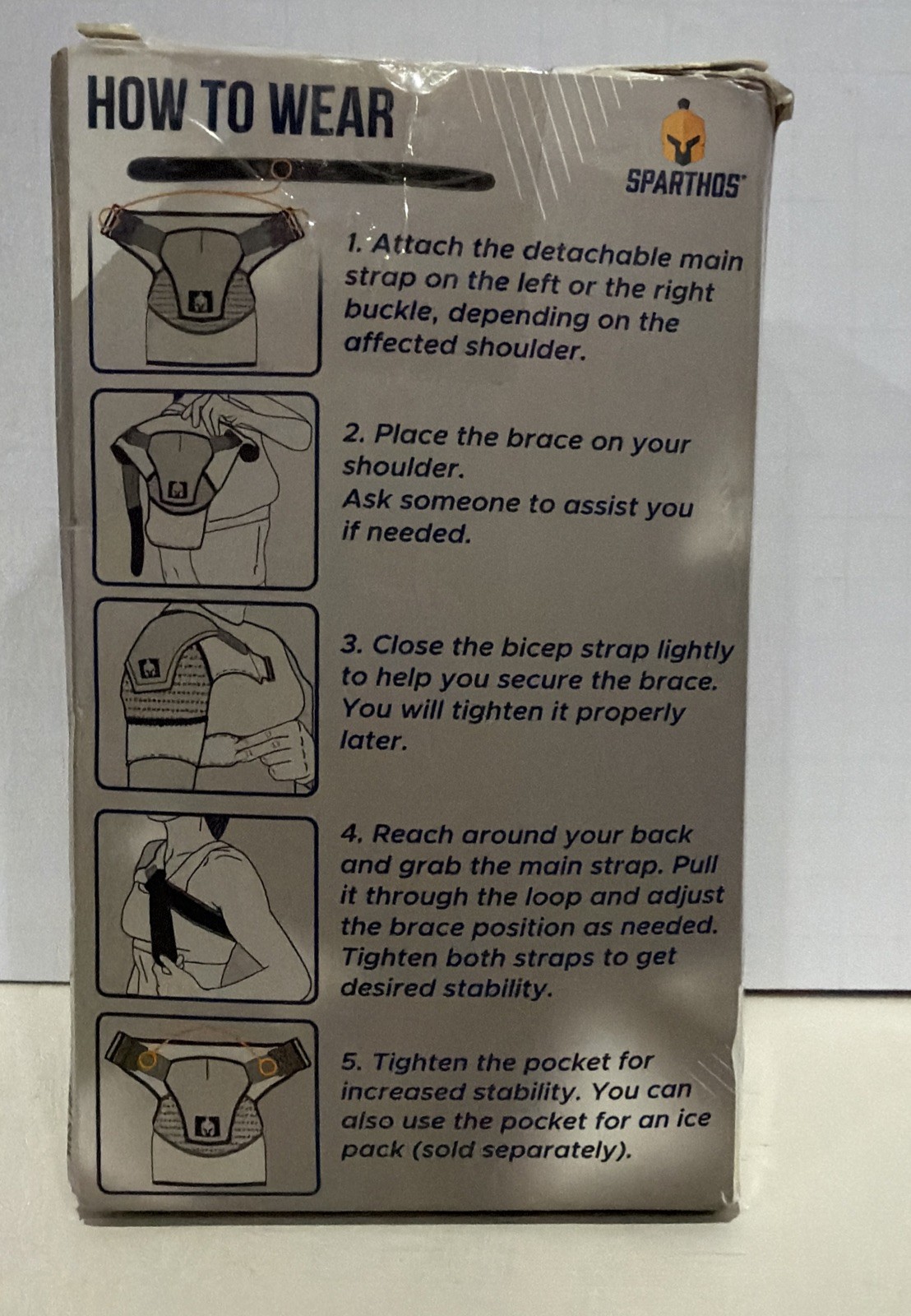 HOW TO WEAR

SPARTHOS

1. Attach the detachable main strap on the left or the right buckle, depending on the affected shoulder.

2. Place the brace on your shoulder.
Ask someone to assist you if needed.

3. Close the bicep strap lightly to help you secure the brace. You will tighten it properly later.

4. Reach around your back and grab the main strap. Pull it through the loop and adjust the brace position as needed. Tighten both straps to get desired stability.

5. Tighten the pocket for increased stability. You can also use the pocket for an ice pack (sold separately).