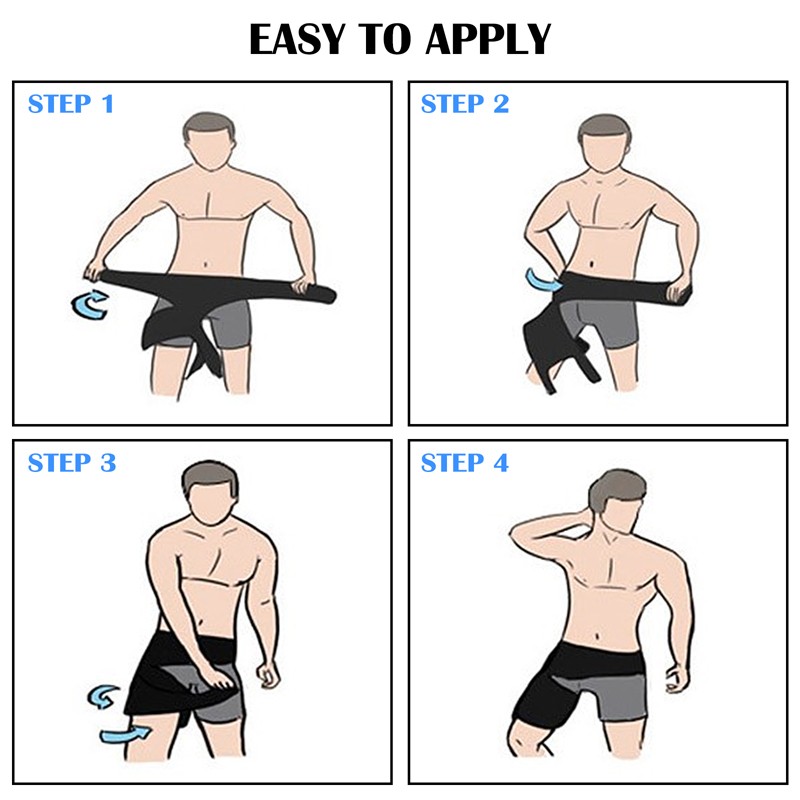 EASY TO APPLY

STEP 1

STEP 2

STEP 3

STEP 4