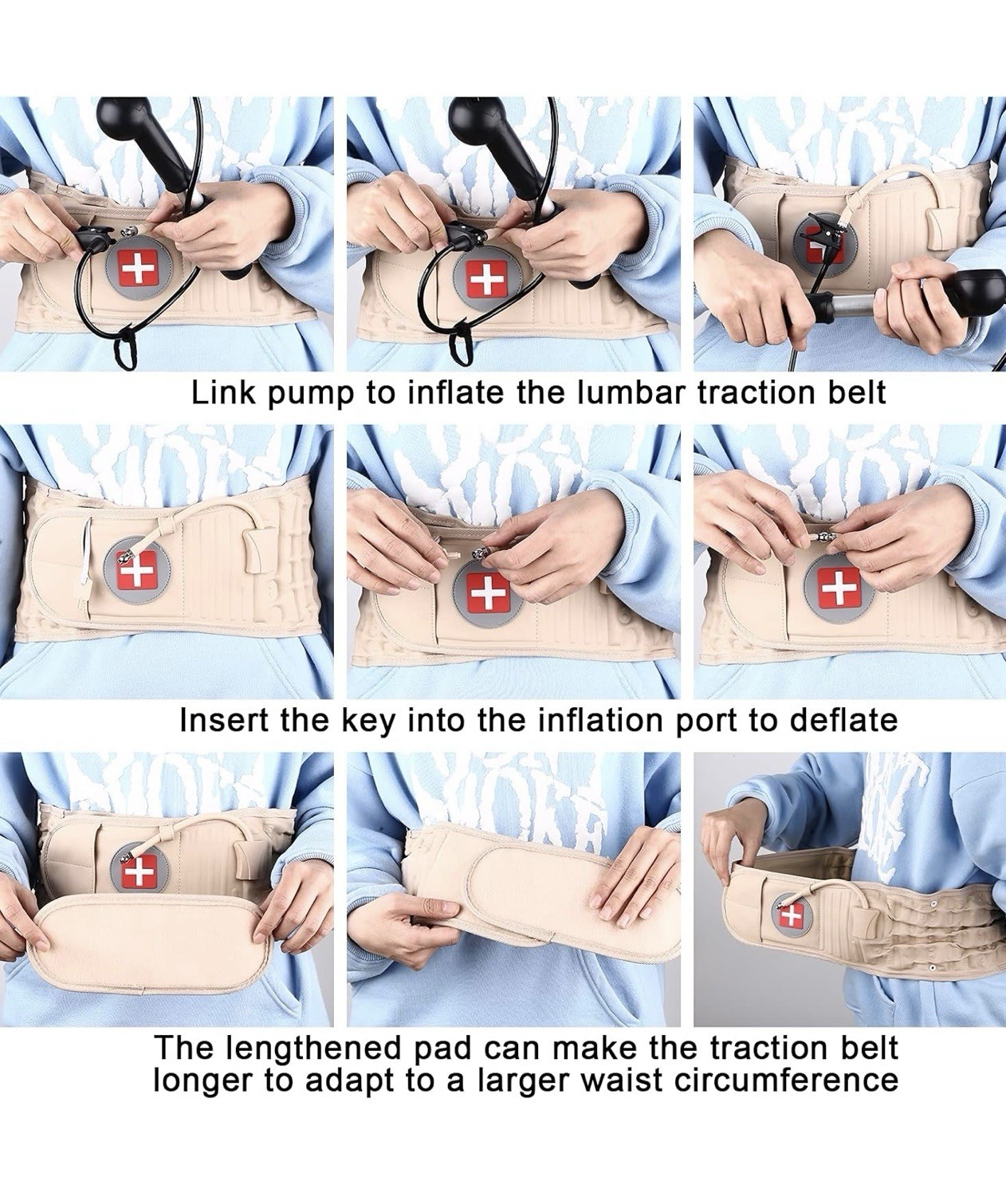 Link pump to inflate the lumbar traction belt

Insert the key into the inflation port to deflate

The lengthened pad can make the traction belt longer to adapt to a larger waist circumference