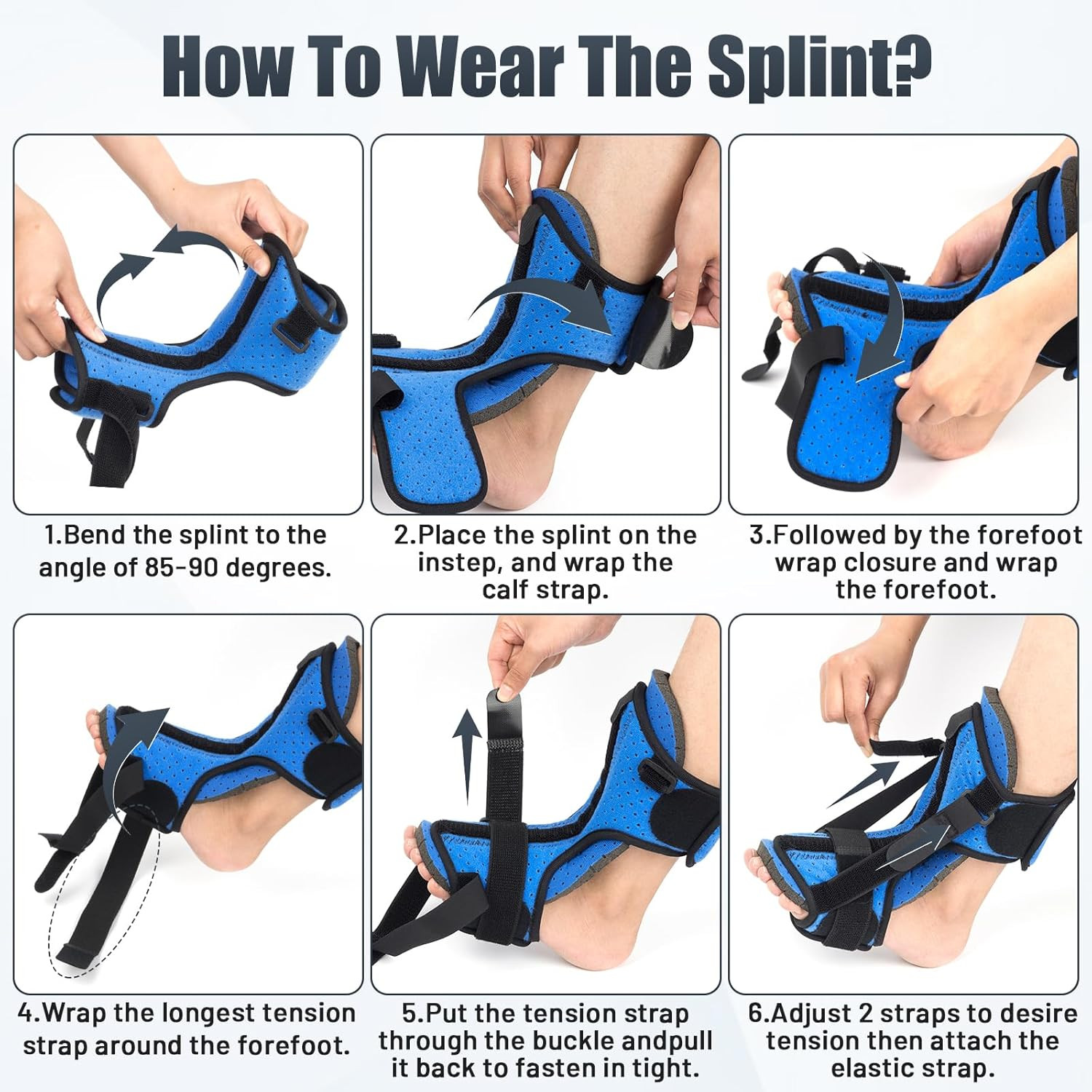 How To Wear The Splint?

1.Bend the splint to the angle of 85-90 degrees.

2.Place the splint on the instep, and wrap the calf strap.

3.Followed by the forefoot wrap closure and wrap the forefoot.

4.Wrap the longest tension strap around the forefoot.

5.Put the tension strap through the buckle andpull it back to fasten in tight.

6.Adjust 2 straps to desire tension then attach the elastic strap.