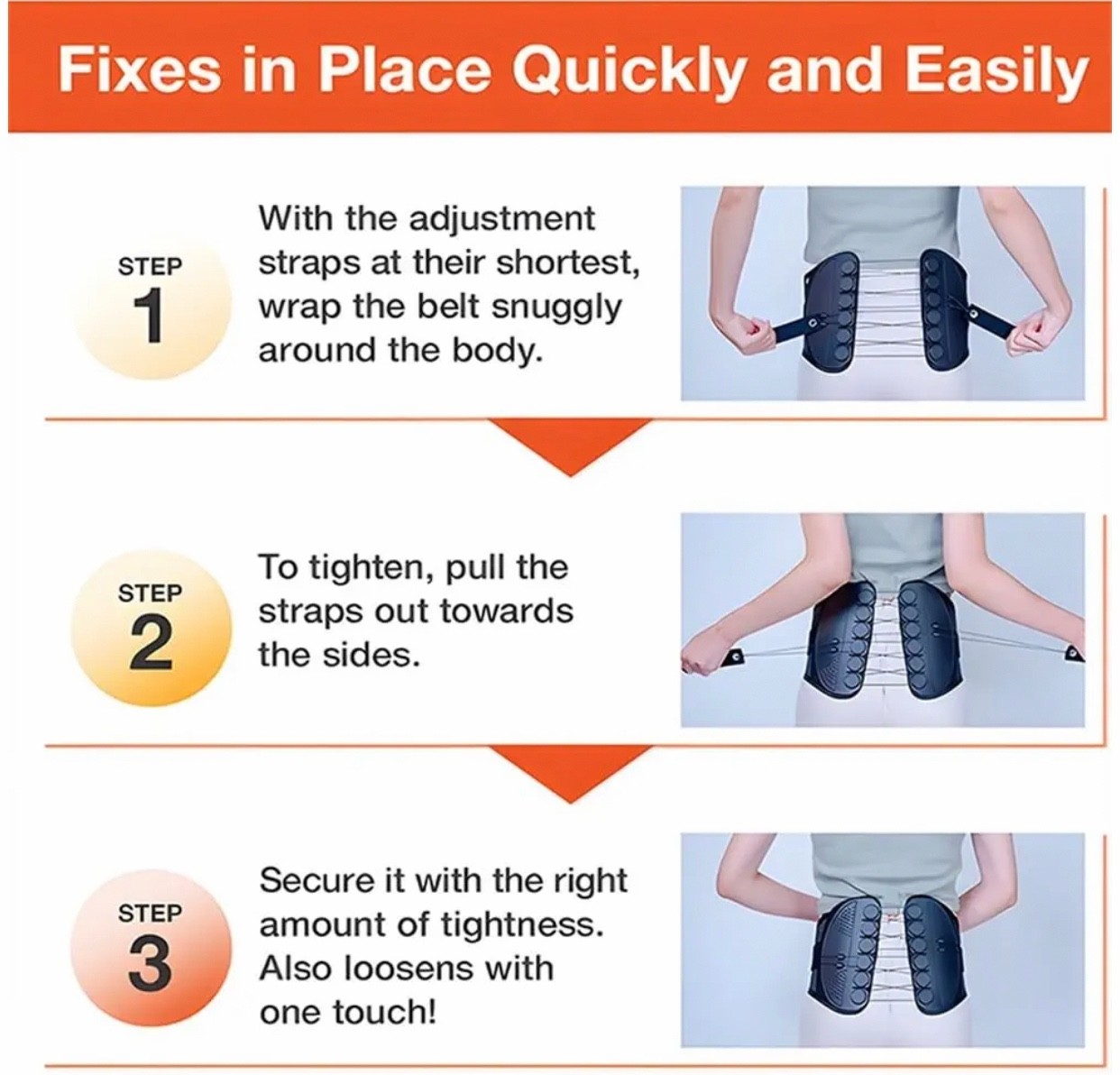 Fixes in Place Quickly and Easily

STEP
1

With the adjustment straps at their shortest, wrap the belt snuggly around the body.

STEP
2

To tighten, pull the straps out towards the sides.

STEP
3

Secure it with the right amount of tightness. Also loosens with one touch!