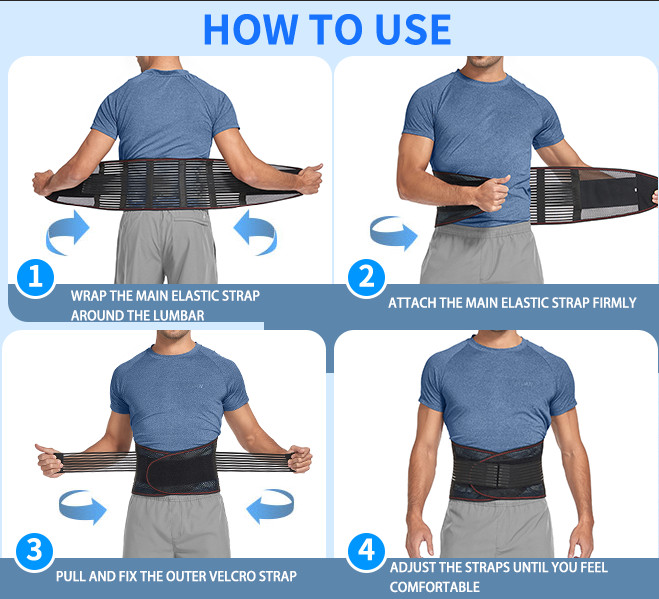 HOW TO USE

1
WRAP THE MAIN ELASTIC STRAP AROUND THE LUMBAR

2
ATTACH THE MAIN ELASTIC STRAP FIRMLY

3
PULL AND FIX THE OUTER VELCRO STRAP

4
ADJUST THE STRAPS UNTIL YOU FEEL COMFORTABLE