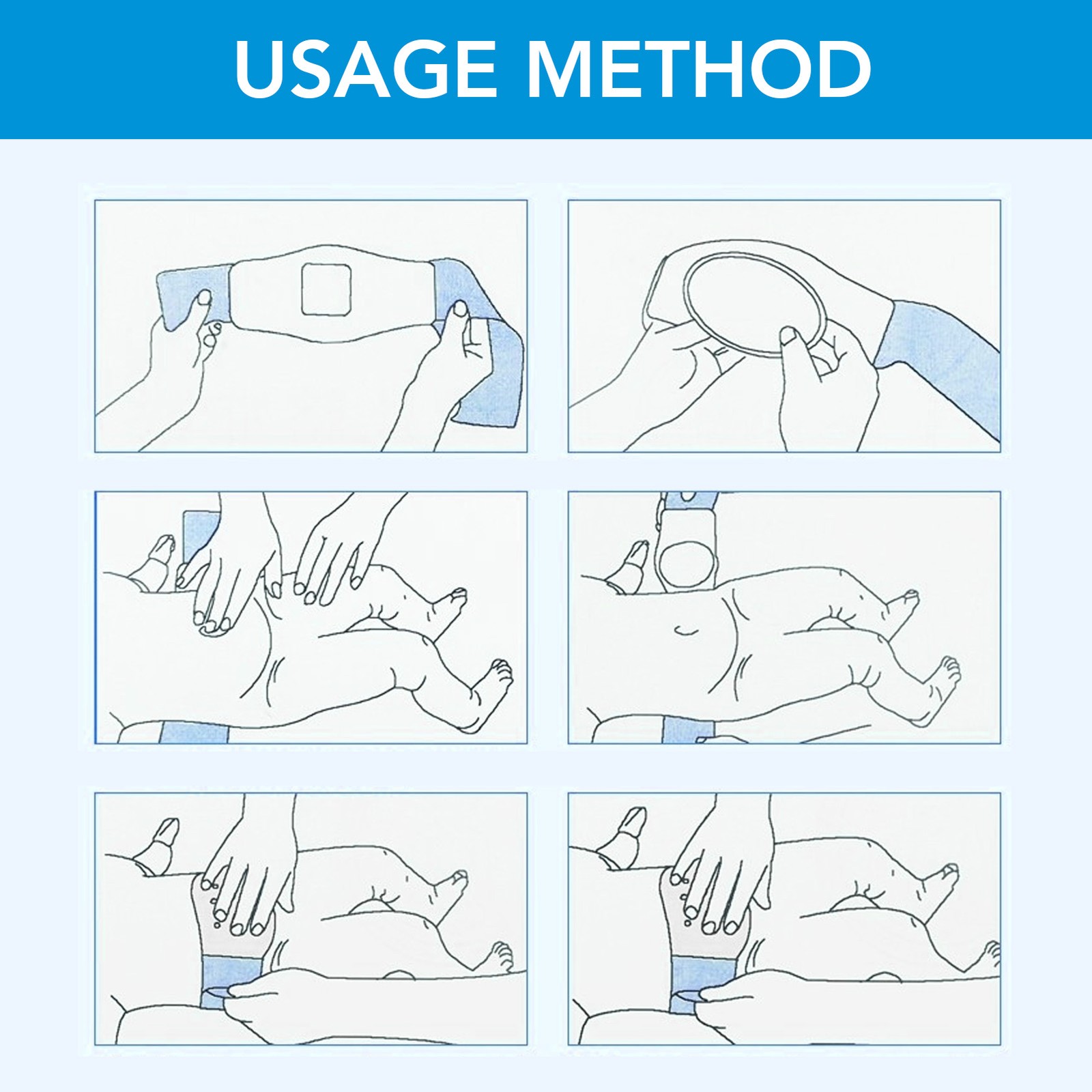 USAGE METHOD