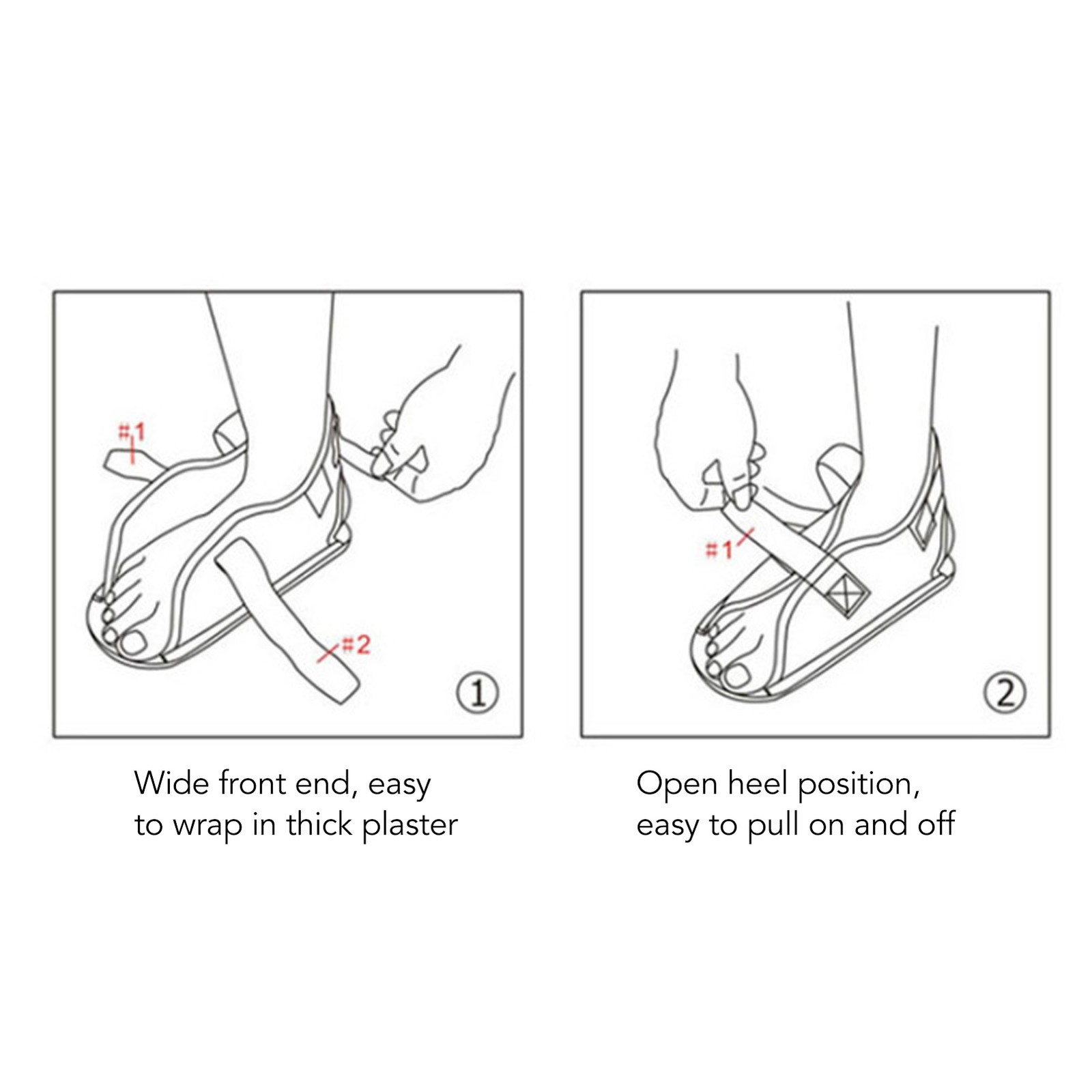 #1

#2

①

Wide front end, easy to wrap in thick plaster

#1

②

Open heel position, easy to pull on and off