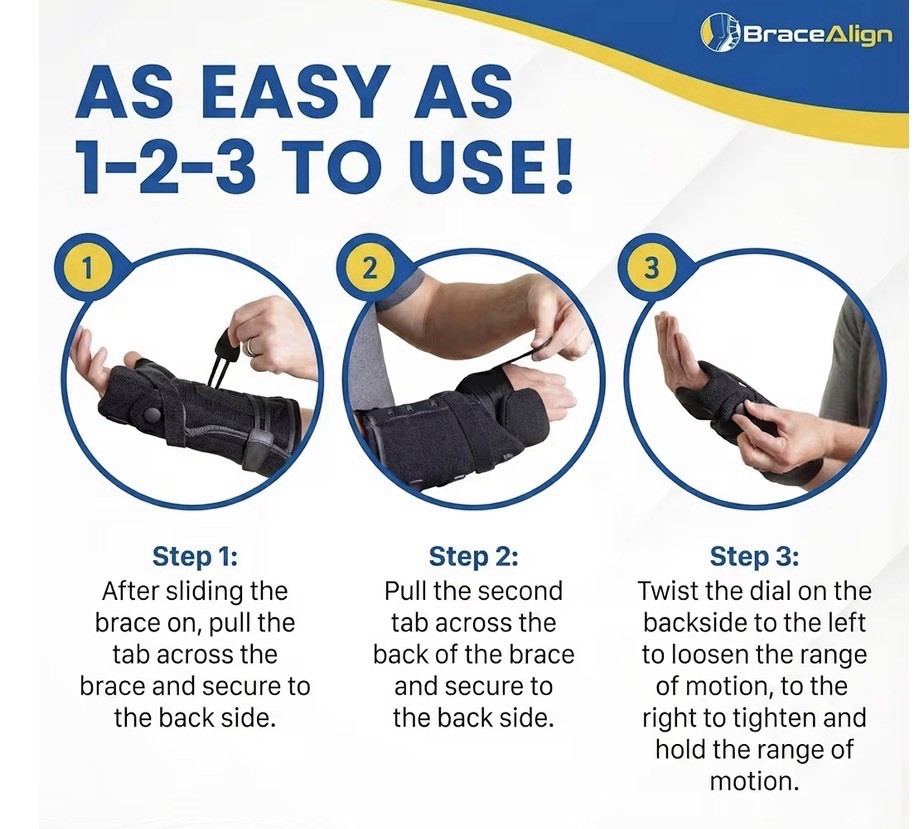 BraceAlign

AS EASY AS 1-2-3 TO USE!

1

2

3

Step 1:
After sliding the brace on, pull the tab across the brace and secure to the back side.

Step 2:
Pull the second tab across the back of the brace and secure to the back side.

Step 3:
Twist the dial on the backside to the left to loosen the range of motion, to the right to tighten and hold the range of motion.