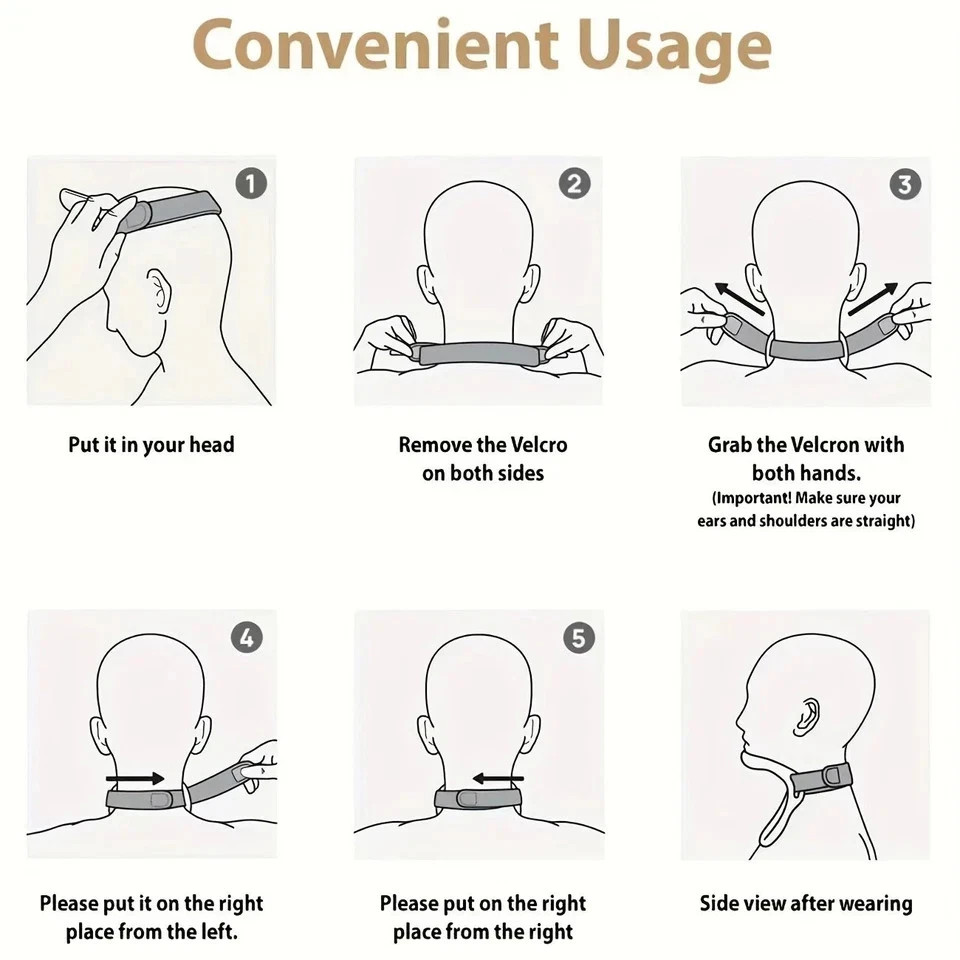 Convenient Usage

1

Put it in your head

2

Remove the Velcro on both sides

3

Grab the Velcron with both hands.
(Important! Make sure your ears and shoulders are straight)

4

Please put it on the right place from the left.

5

Please put on the right place from the right

Side view after wearing