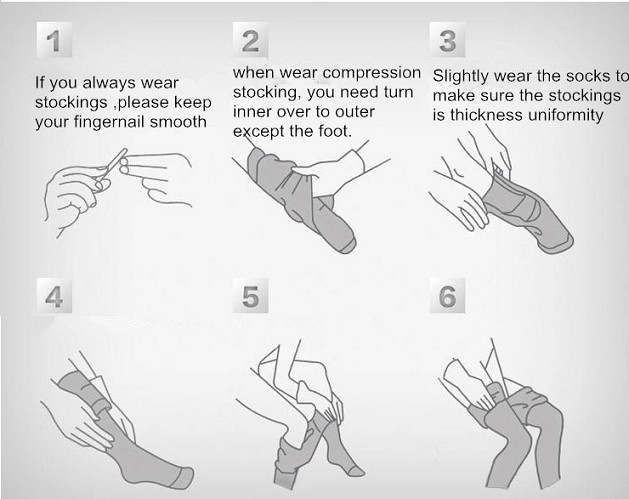 1

If you always wear stockings ,please keep your fingernail smooth

2

when wear compression stocking, you need turn inner over to outer except the foot.

3

Slightly wear the socks to make sure the stockings is thickness uniformity

4

5

6