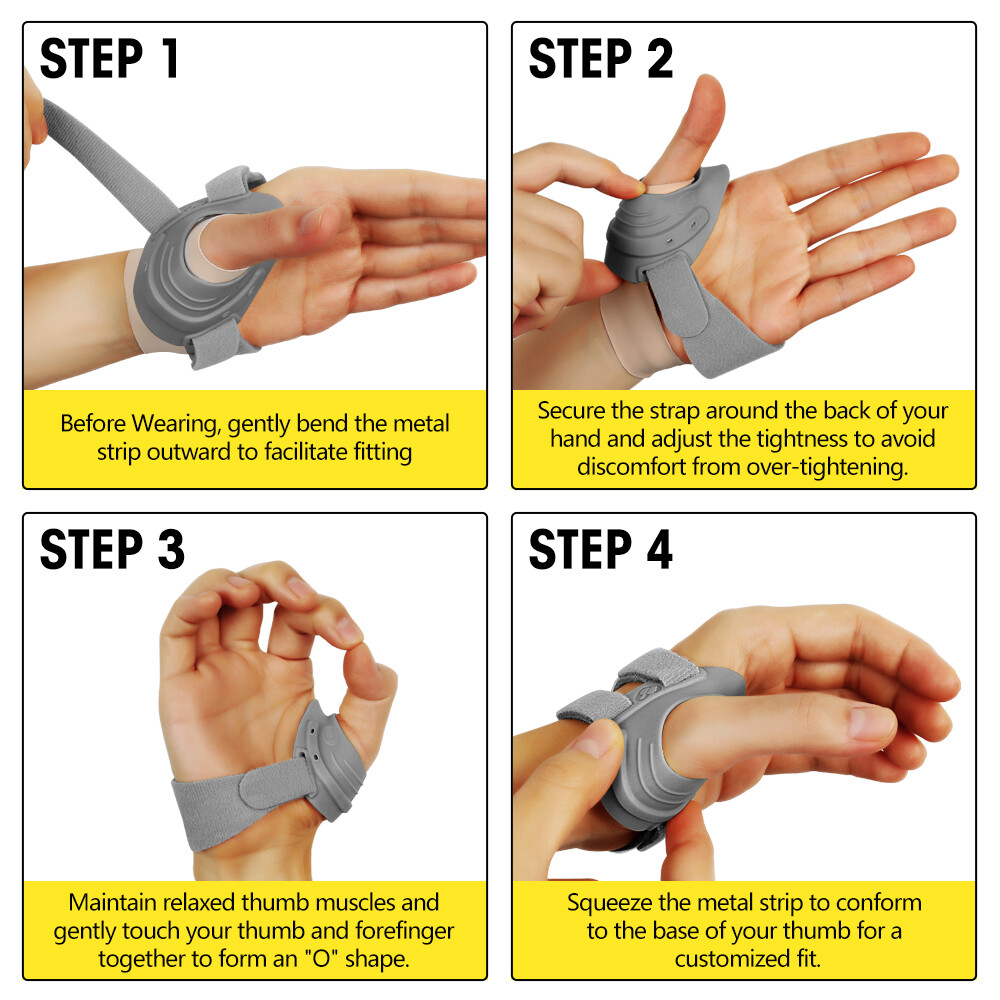 STEP 1

Before Wearing, gently bend the metal strip outward to facilitate fitting

STEP 2

Secure the strap around the back of your hand and adjust the tightness to avoid discomfort from over-tightening.

STEP 3

Maintain relaxed thumb muscles and gently touch your thumb and forefinger together to form an "O" shape.

STEP 4

Squeeze the metal strip to conform to the base of your thumb for a customized fit.