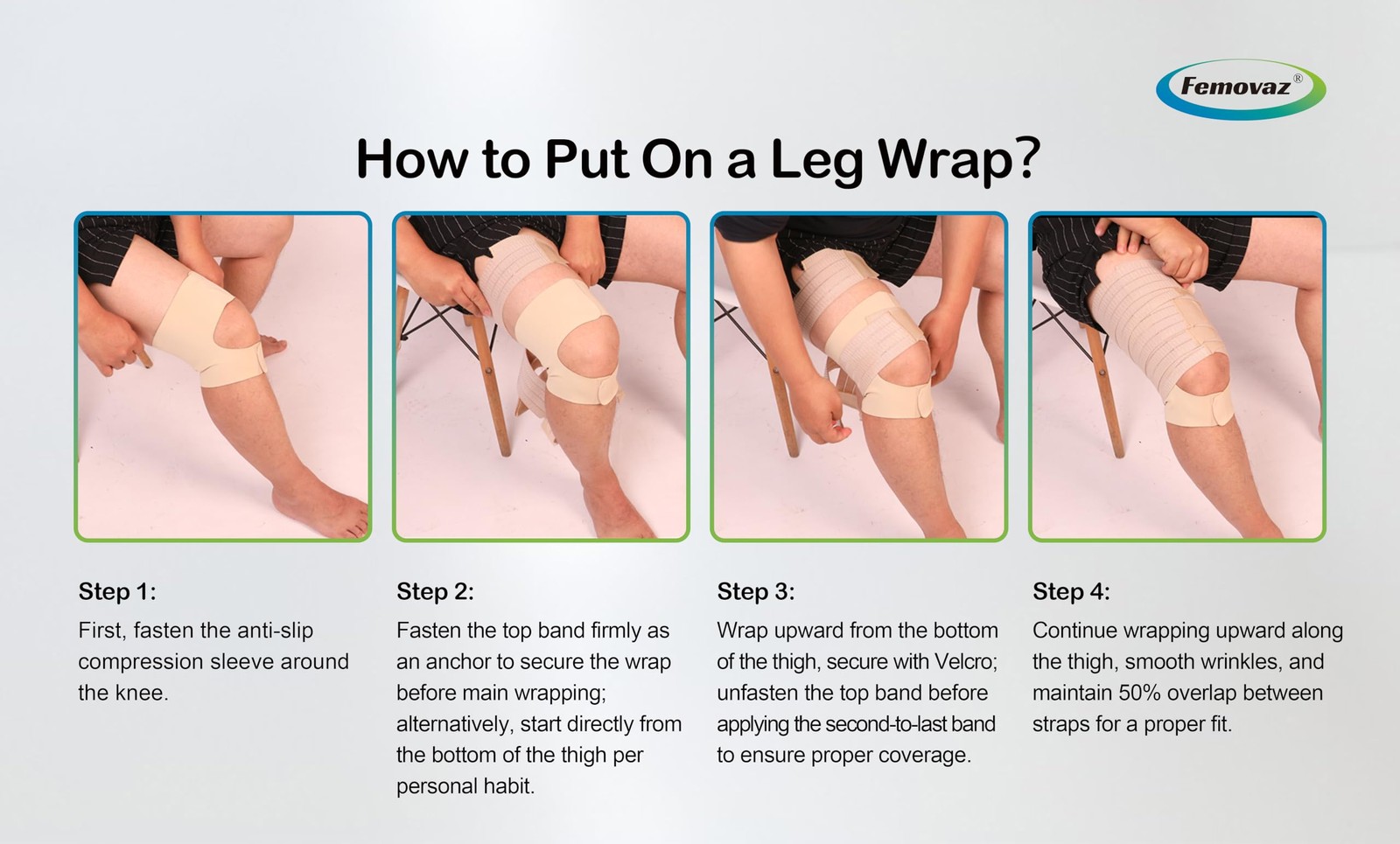 Femovaz®

How to Put On a Leg Wrap?

Step 1:
First, fasten the anti-slip compression sleeve around the knee.

Step 2:
Fasten the top band firmly as an anchor to secure the wrap before main wrapping; alternatively, start directly from the bottom of the thigh per personal habit.

Step 3:
Wrap upward from the bottom of the thigh, secure with Velcro; unfasten the top band before applying the second-to-last band to ensure proper coverage.

Step 4:
Continue wrapping upward along the thigh, smooth wrinkles, and maintain 50% overlap between straps for a proper fit.