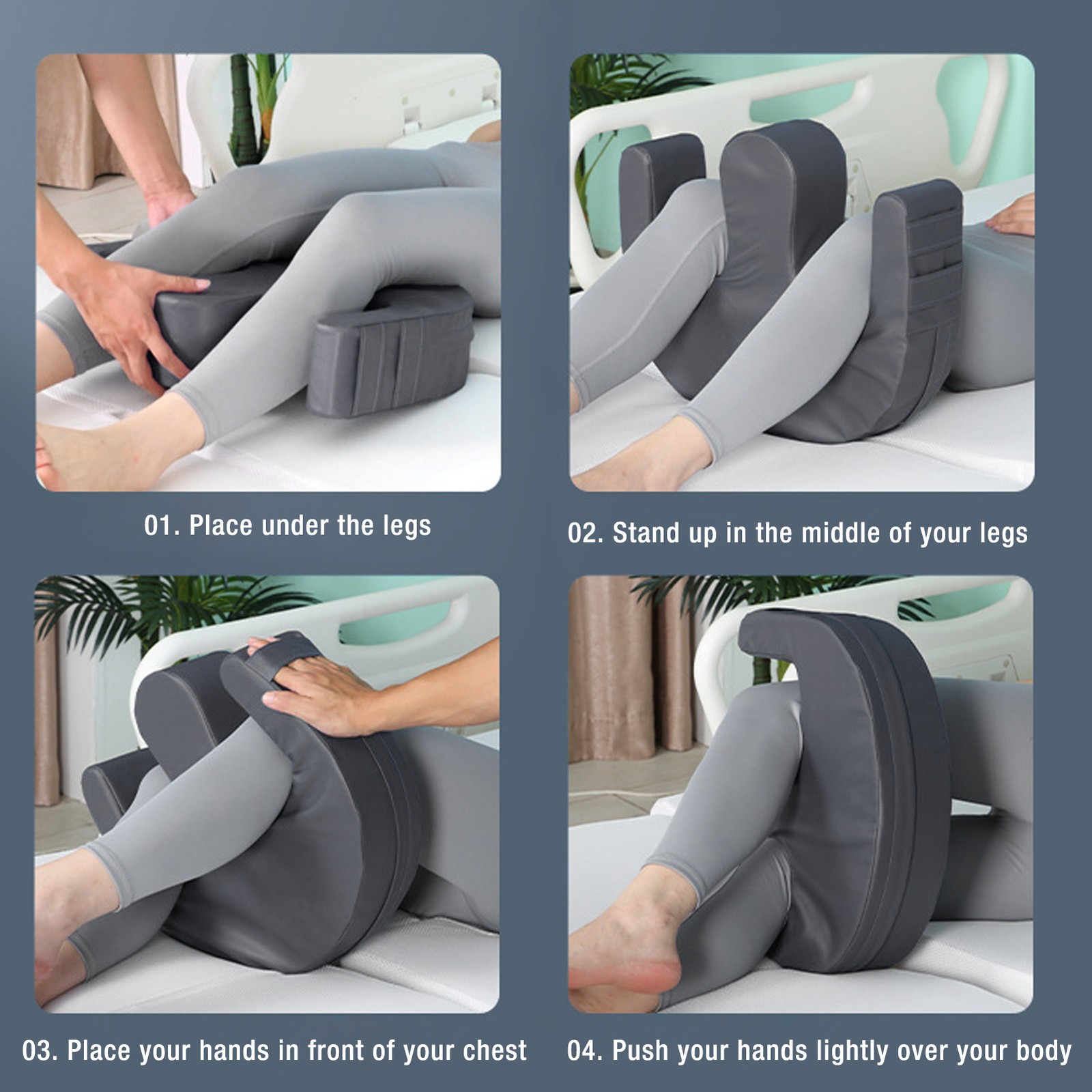 01. Place under the legs

02. Stand up in the middle of your legs

03. Place your hands in front of your chest

04. Push your hands lightly over your body